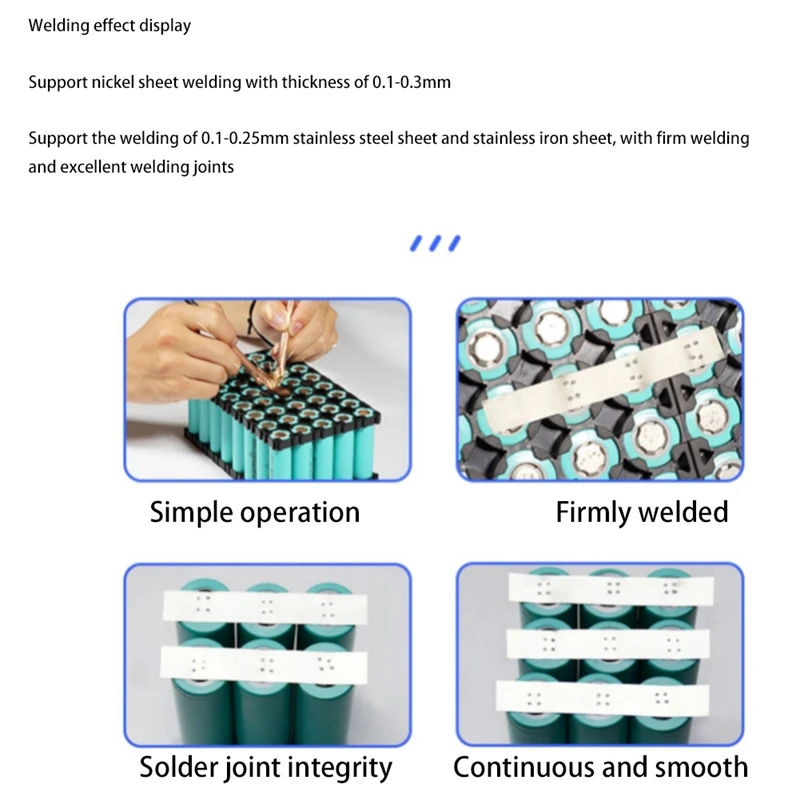 Welding effect display

Support nickel sheet welding with thickness of 0.1-0.3mm

Support the welding of 0.1-0.25mm stainless steel sheet and stainless iron sheet, with firm welding and excellent welding joints

Simple operation

Firmly welded

Solder joint integrity

Continuous and smooth