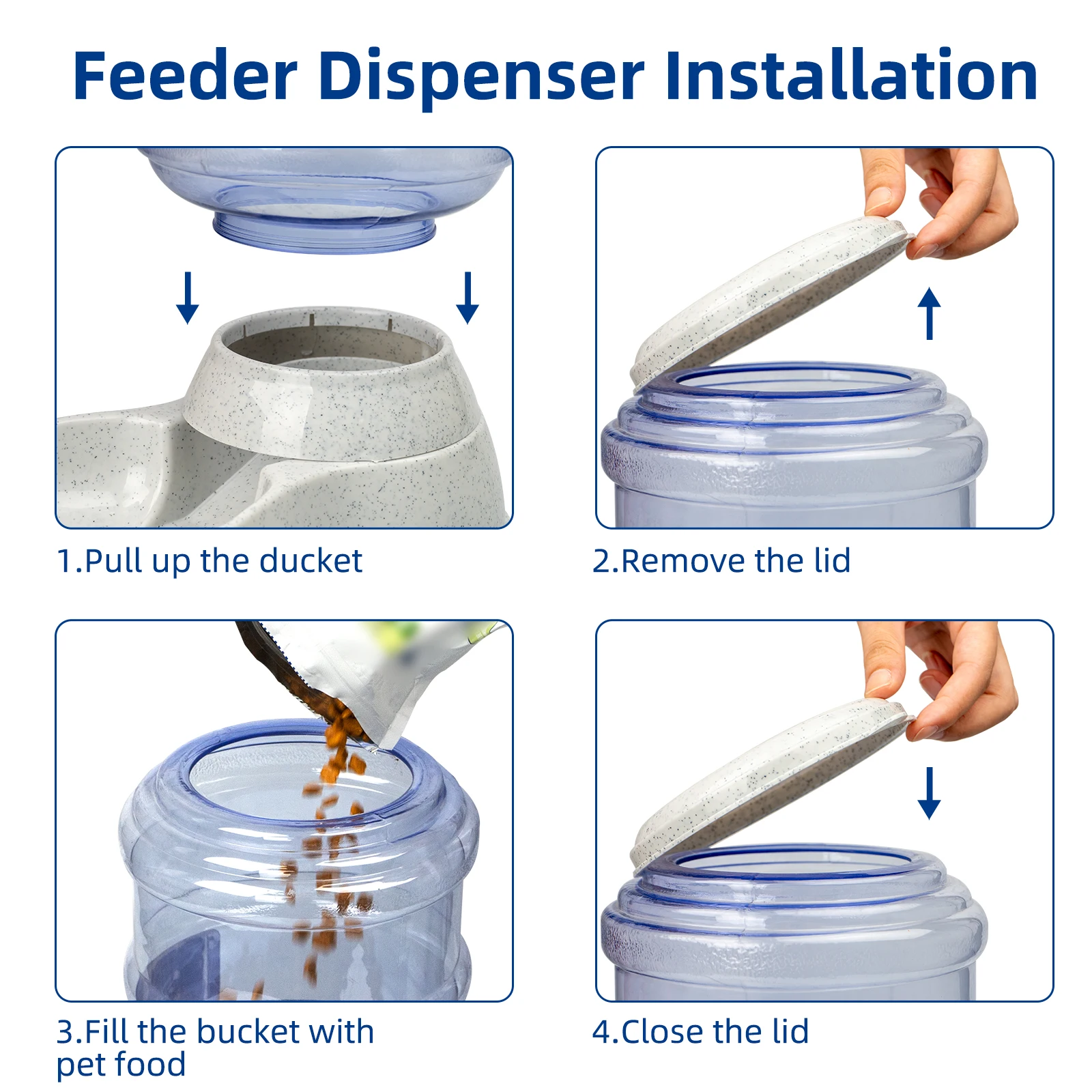 Feeder Dispenser Installation

1.Pull up the ducket

2.Remove the lid

3.Fill the bucket with pet food

4.Close the lid