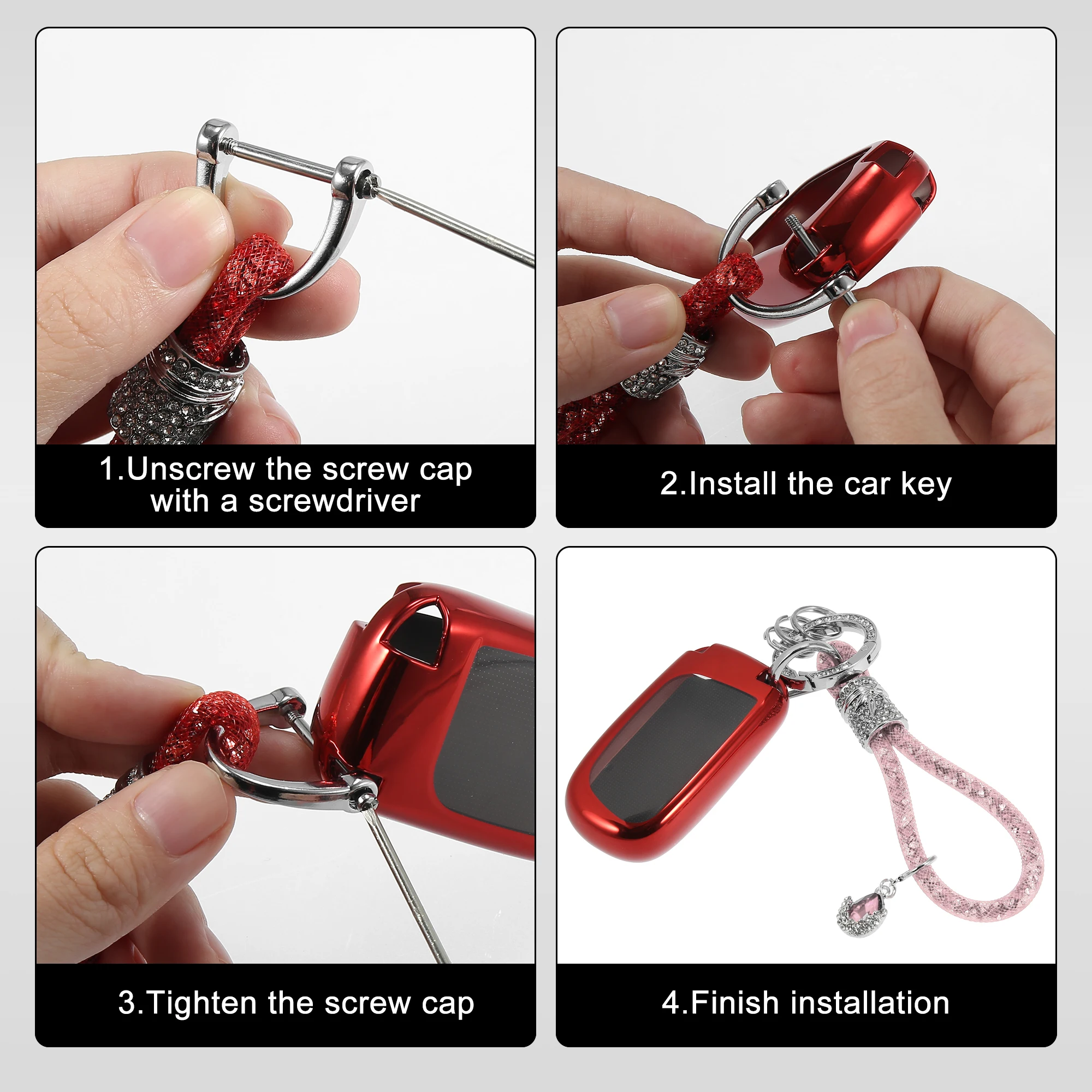 1.Unscrew the screw cap with a screwdriver

2.Install the car key

3.Tighten the screw cap

4.Finish installation