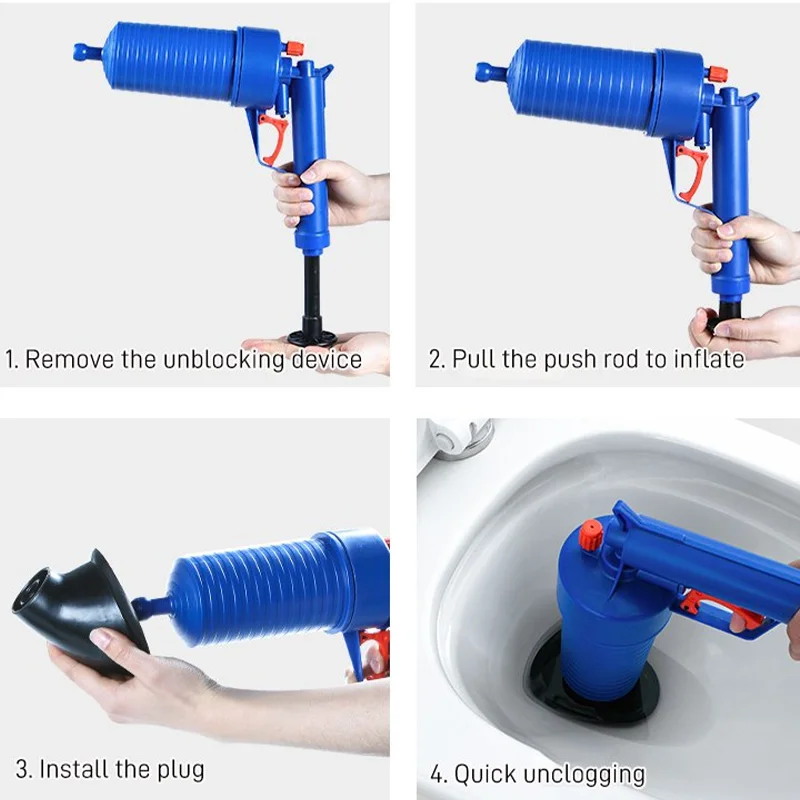 1. Remove the unblocking device

2. Pull the push rod to inflate

3. Install the plug

4. Quick unclogging