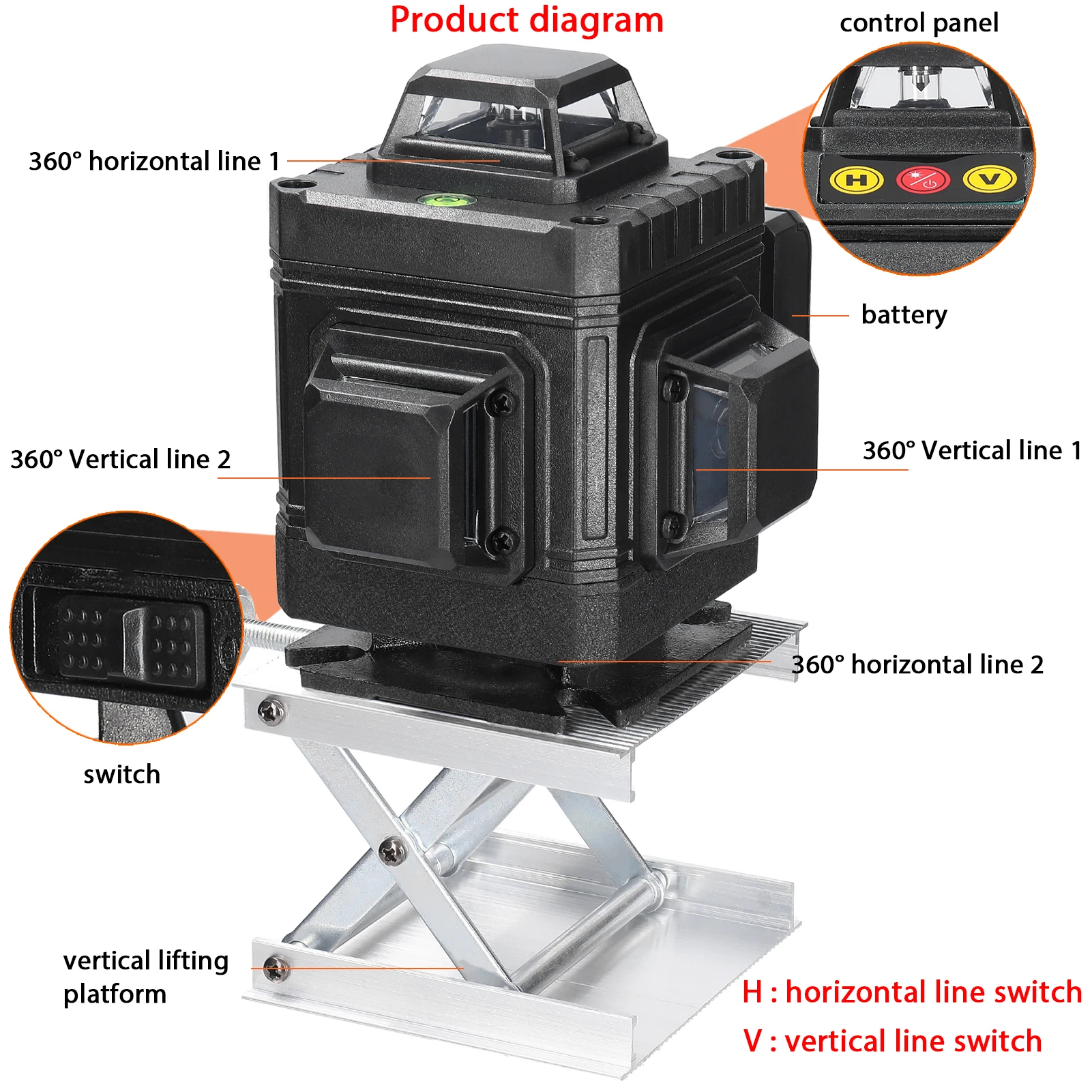 Product diagram

control panel

H

V

360° horizontal line 1

battery

360° Vertical line 2

360° Vertical line 1

360° horizontal line 2

switch

vertical lifting platform

H : horizontal line switch

V : vertical line switch