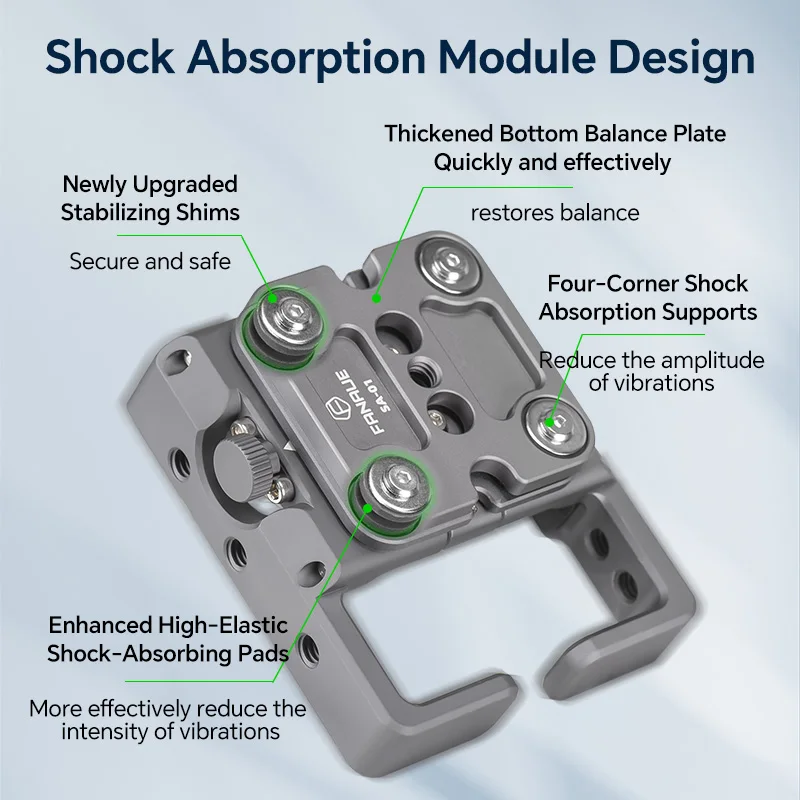 Shock Absorption Module Design

Thickened Bottom Balance Plate
Quickly and effectively

restores balance

Newly Upgraded
Stabilizing Shims

Secure and safe

Four-Corner Shock
Absorption Supports

Reduce the amplitude
of vibrations

FANAUE
SA-01

Enhanced High-Elastic
Shock-Absorbing Pads

More effectively reduce the
intensity of vibrations