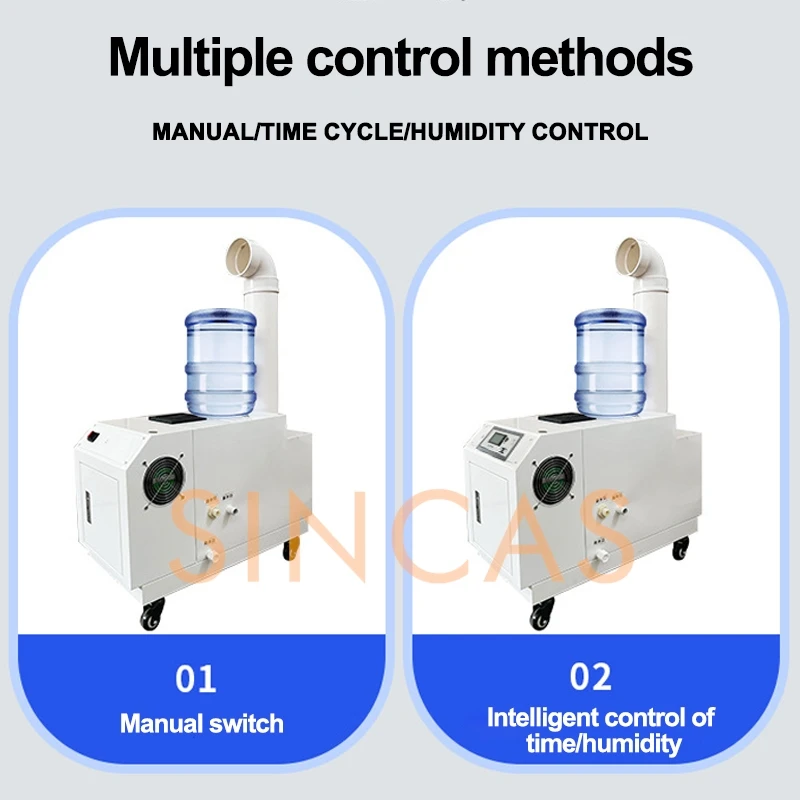 Multiple control methods

MANUAL/TIME CYCLE/HUMIDITY CONTROL

SINCAS

01

Manual switch

02

Intelligent control of time/humidity