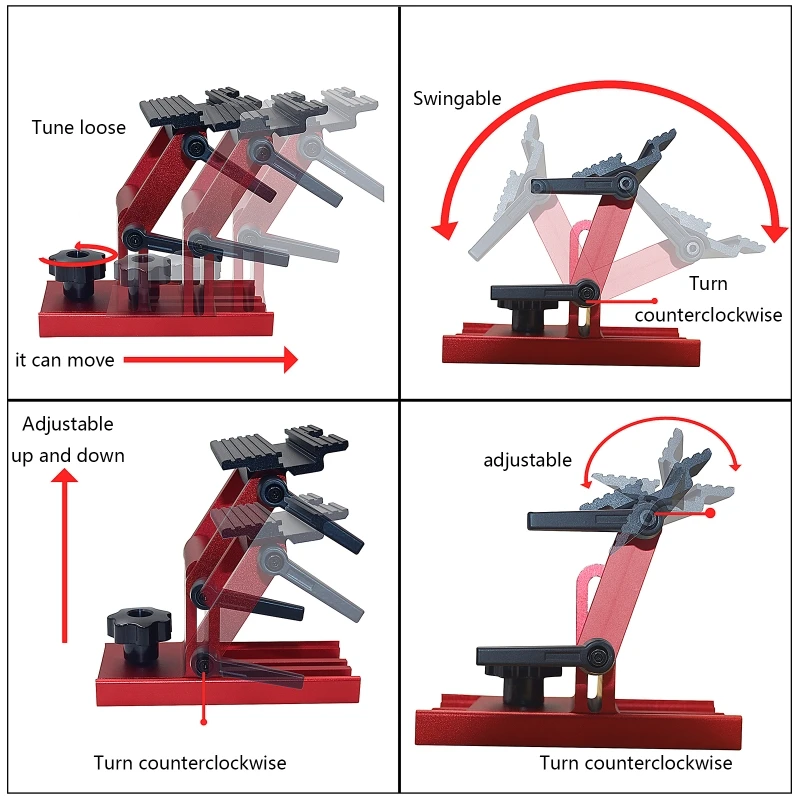 Tune loose

it can move

Swingable

Turn counterclockwise

Adjustable up and down

Turn counterclockwise

adjustable

Turn counterclockwise