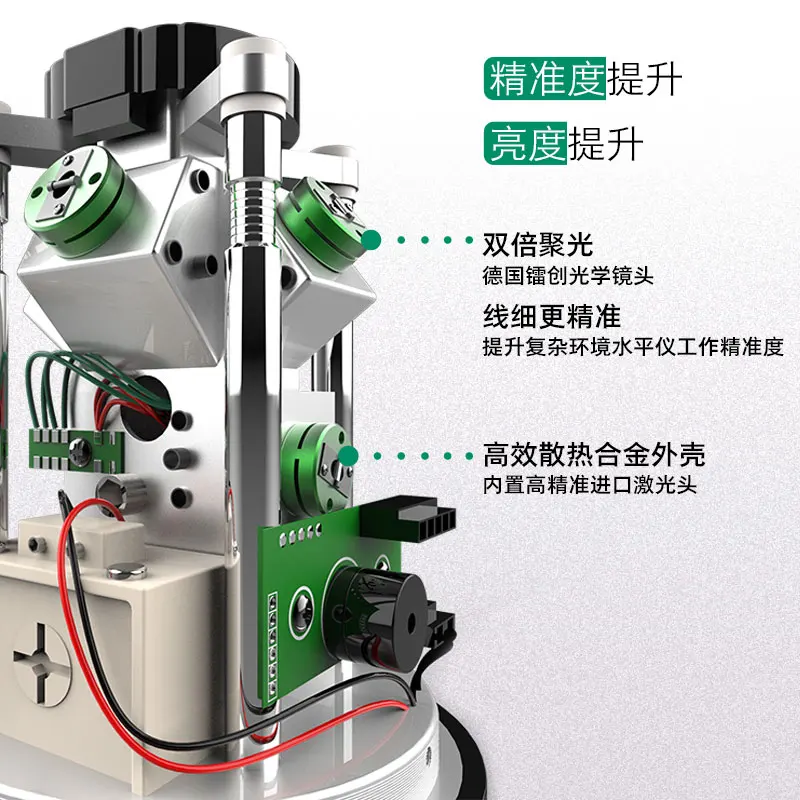 精准度提升

亮度提升

双倍聚光
德国镭创光学镜头

线细更精准
提升复杂环境水平仪工作精准度

高效散热合金外壳
内置高精准进口激光头