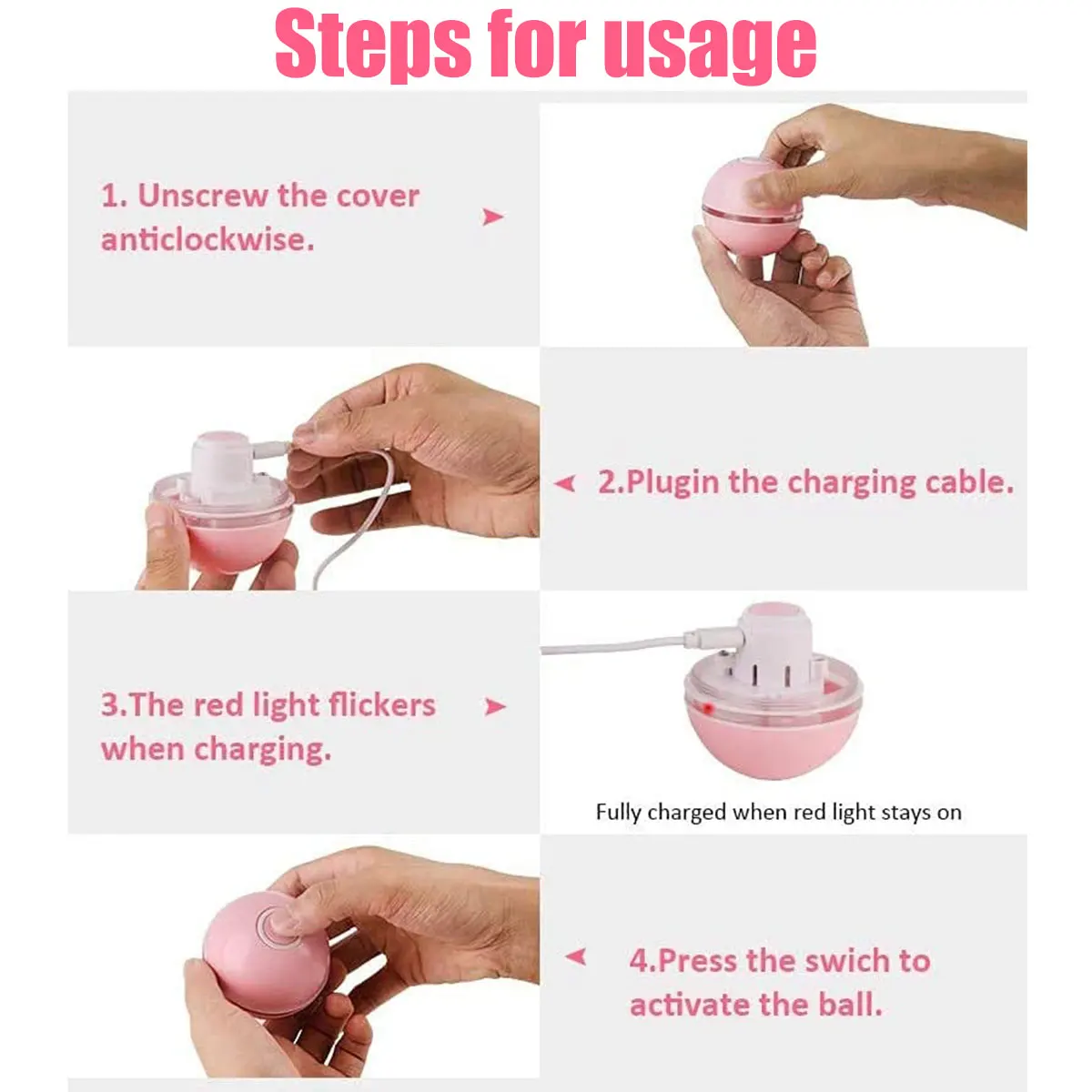 Steps for usage

1. Unscrew the cover anticlockwise.

2.Plugin the charging cable.

3.The red light flickers when charging.

Fully charged when red light stays on

4.Press the swich to activate the ball.