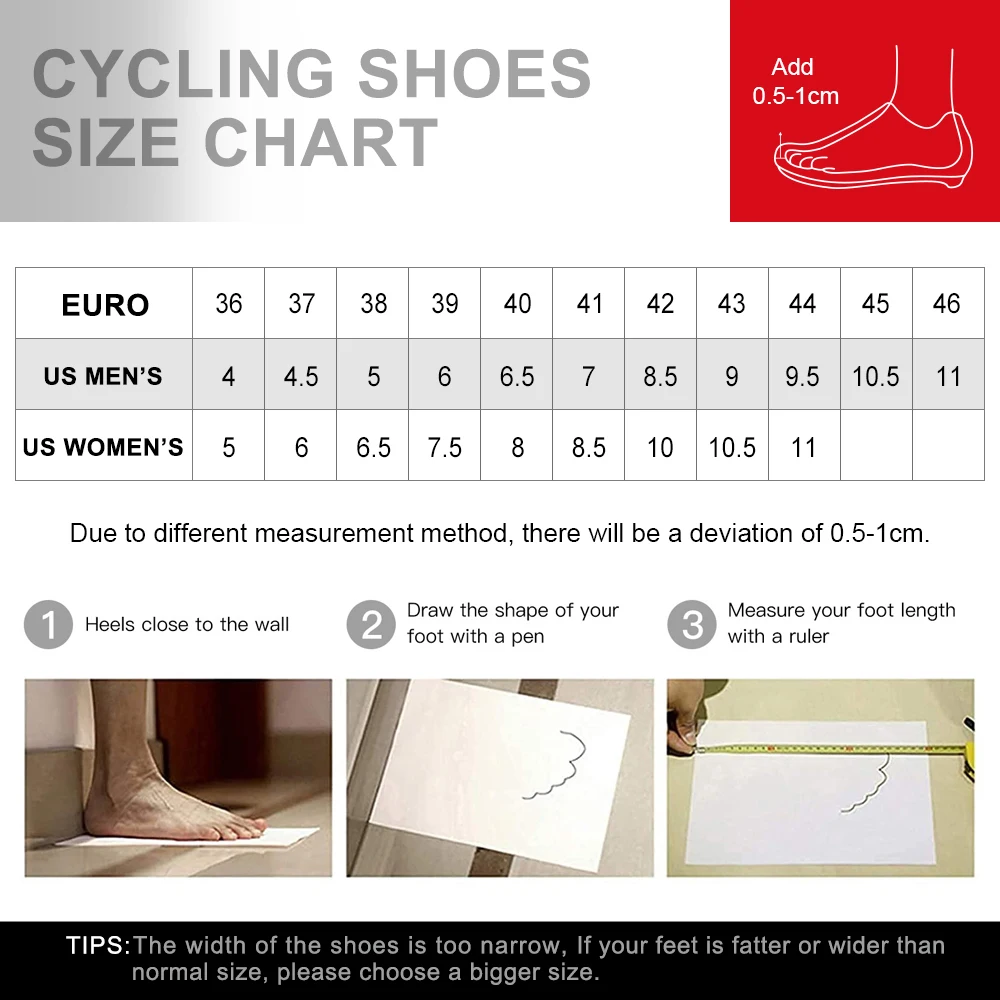 CYCLING SHOES SIZE CHART

Add 0.5-1cm

| EURO | 36 | 37 | 38 | 39 | 40 | 41 | 42 | 43 | 44 | 45 | 46 |
|---|---|---|---|---|---|---|---|---|---|---|---|
| US MEN'S | 4 | 4.5 | 5 | 6 | 6.5 | 7 | 8.5 | 9 | 9.5 | 10.5 | 11 |
| US WOMEN'S | 5 | 6 | 6.5 | 7.5 | 8 | 8.5 | 10 | 10.5 | 11 | | |

Due to different measurement method, there will be a deviation of 0.5-1cm.

1 Heels close to the wall

2 Draw the shape of your foot with a pen

3 Measure your foot length with a ruler

TIPS:The width of the shoes is too narrow, If your feet is fatter or wider than normal size, please choose a bigger size.