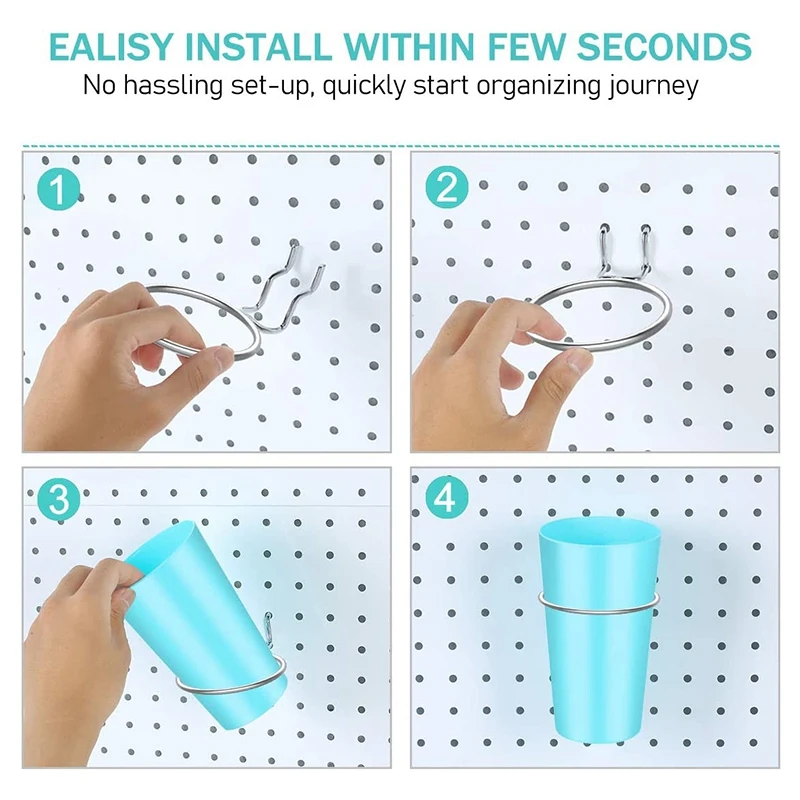 EALISY INSTALL WITHIN FEW SECONDS
No hassling set-up, quickly start organizing journey

1

2

3

4