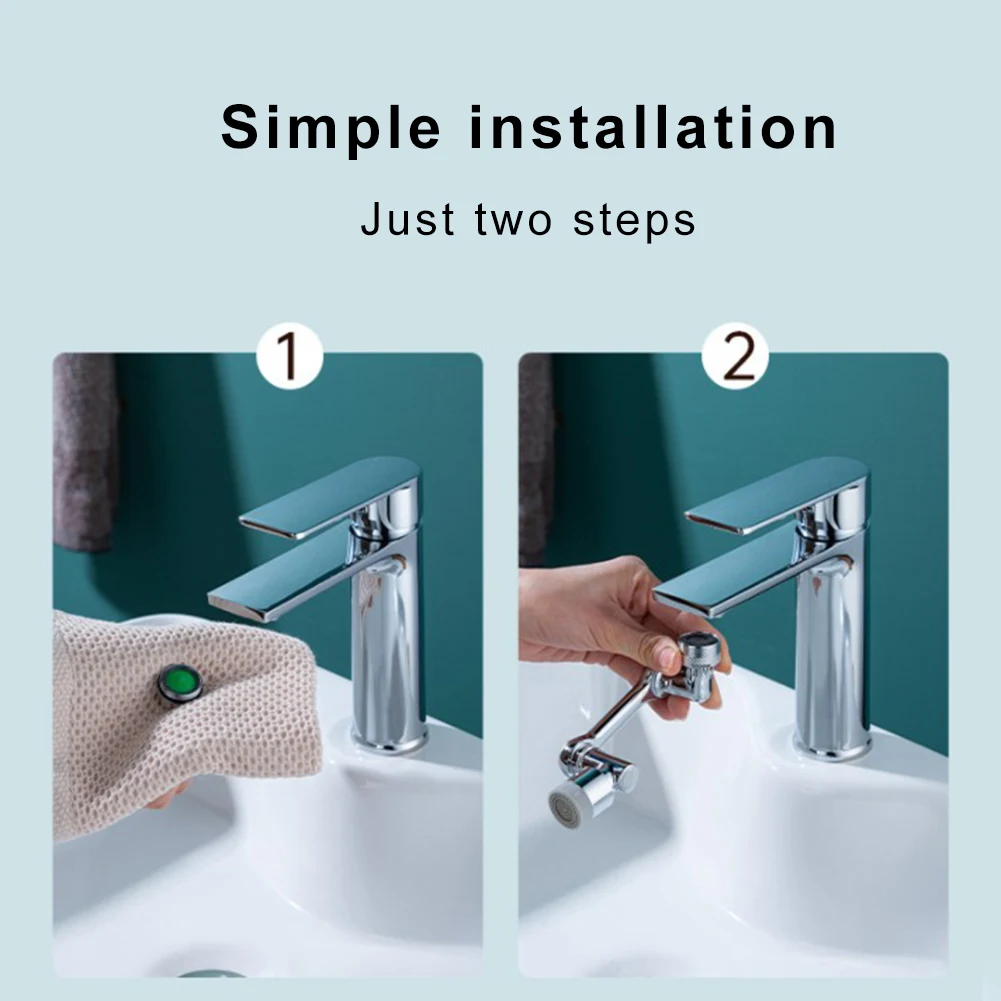 Simple installation

Just two steps

1

2