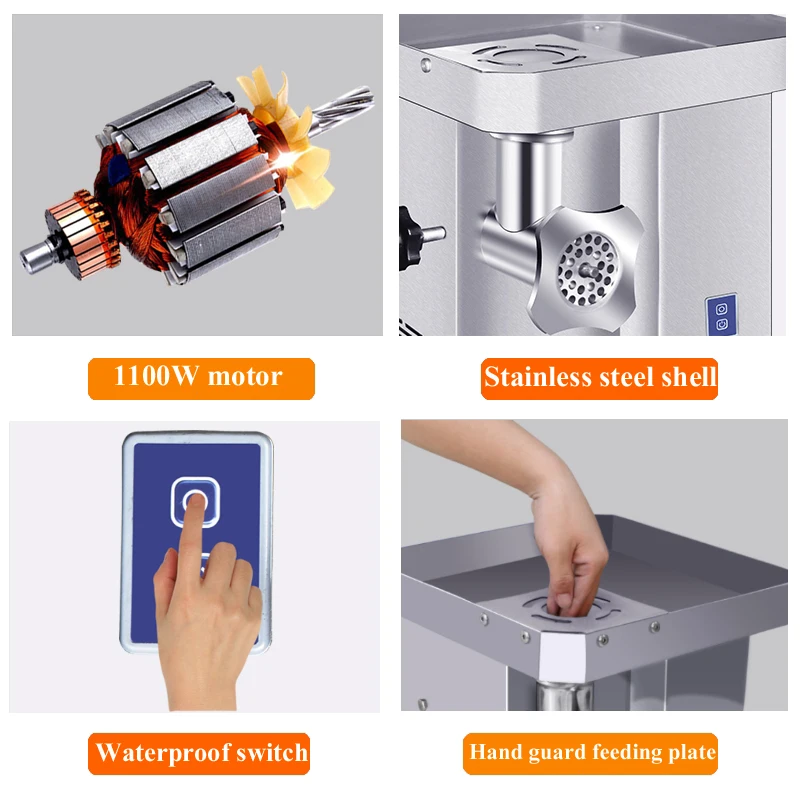 1100W motor

Stainless steel shell

Waterproof switch

Hand guard feeding plate