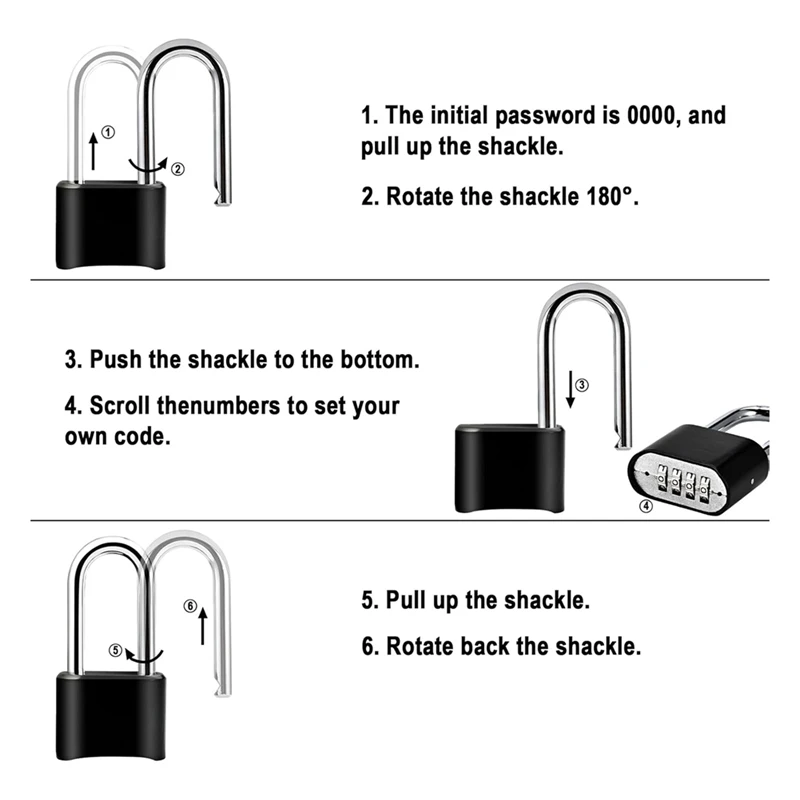 ①
②

1. The initial password is 0000, and pull up the shackle.

2. Rotate the shackle 180°.

3. Push the shackle to the bottom.

4. Scroll thenumbers to set your own code.

③
④

⑥
⑤

5. Pull up the shackle.

6. Rotate back the shackle.