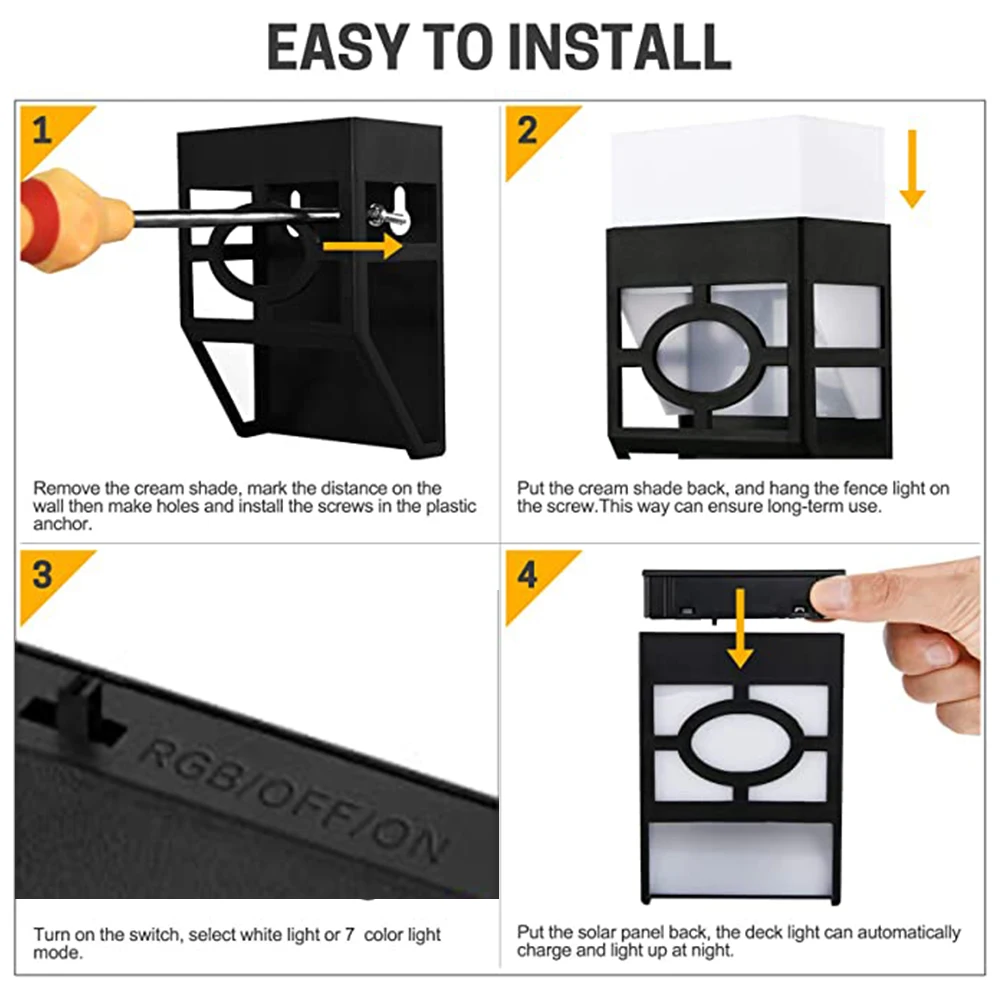 EASY TO INSTALL

1

Remove the cream shade, mark the distance on the wall then make holes and install the screws in the plastic anchor.

2

Put the cream shade back, and hang the fence light on the screw.This way can ensure long-term use.

3

RGB/OFF/ON

Turn on the switch, select white light or 7 color light mode.

4

Put the solar panel back, the deck light can automatically charge and light up at night.