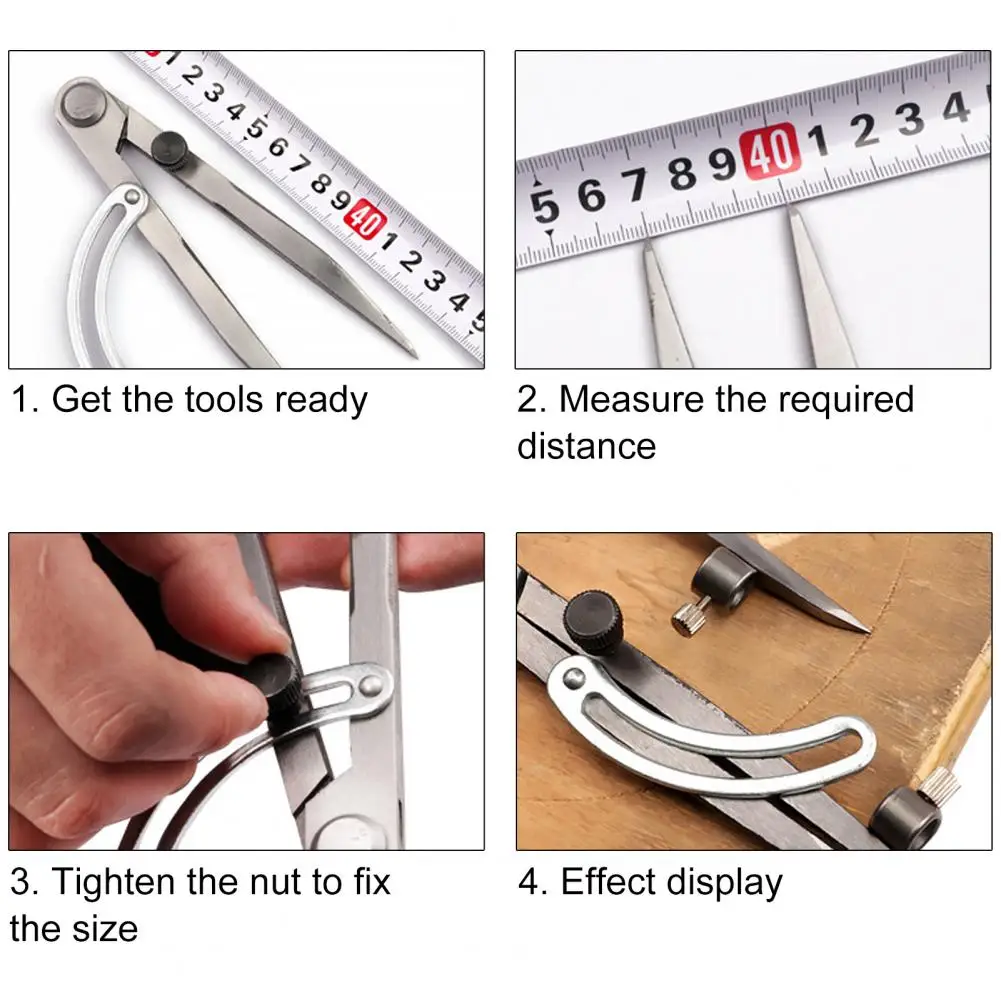 1 2 3 4 5 6 7 8 9 40 1 2 3 4 5

1. Get the tools ready

5 6 7 8 9 40 1 2 3 4

2. Measure the required distance

3. Tighten the nut to fix the size

4. Effect display