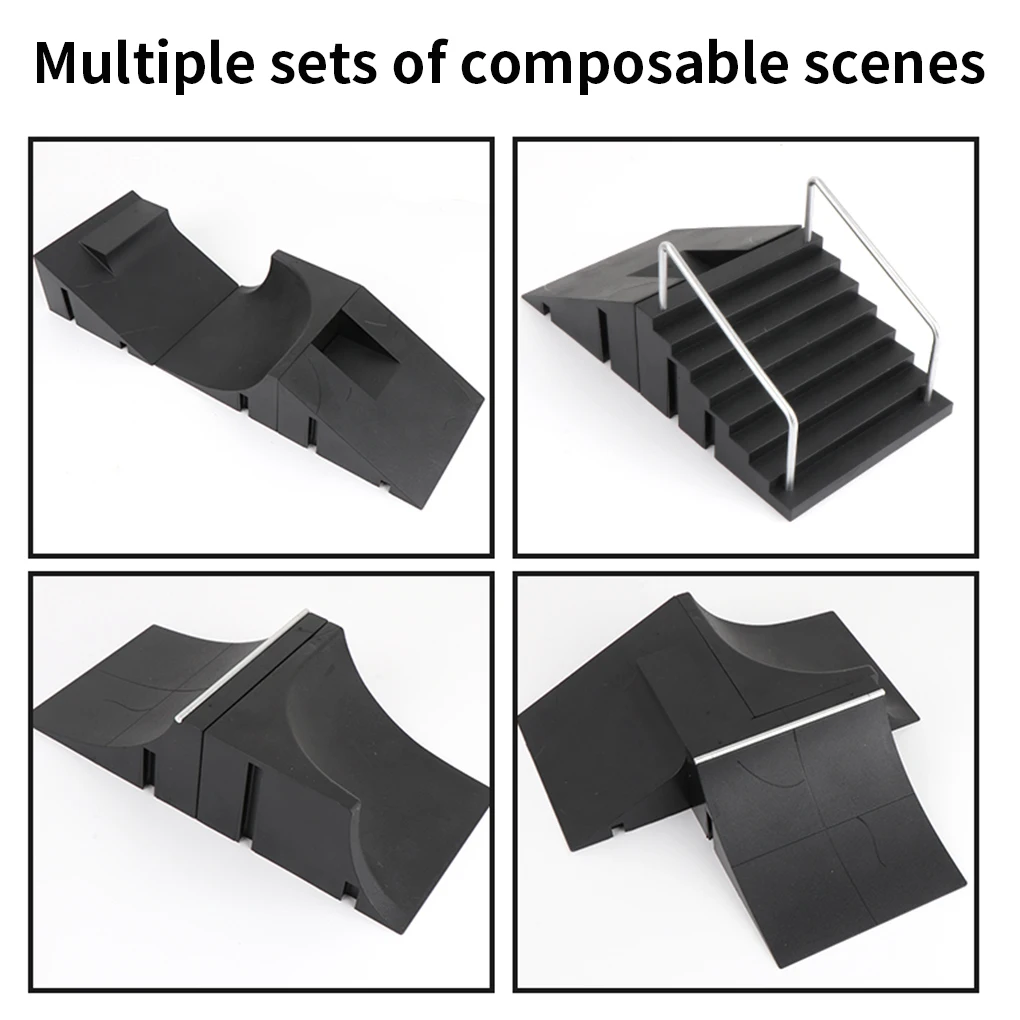 Multiple sets of composable scenes