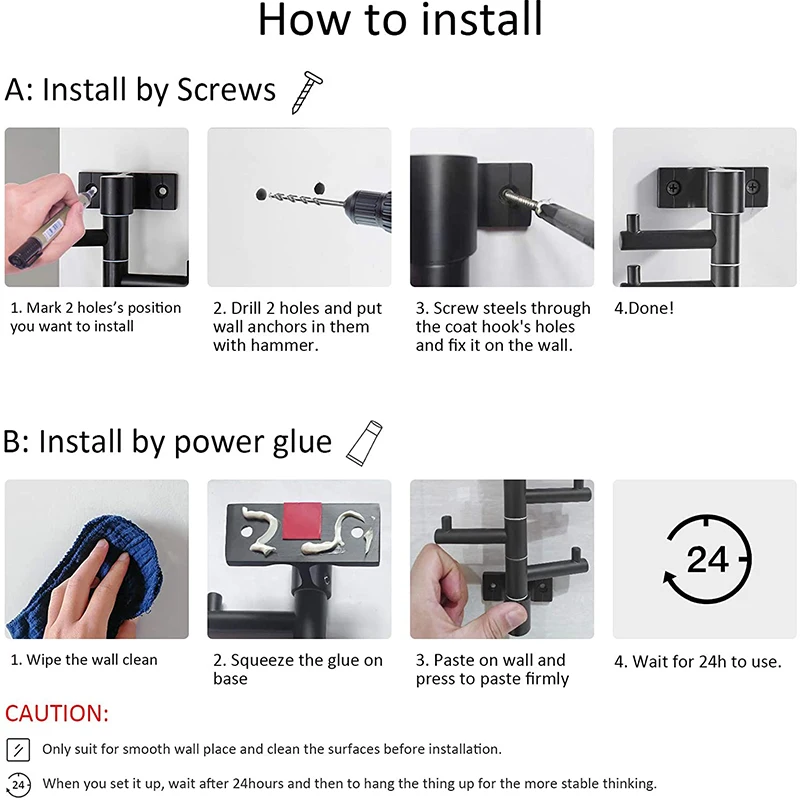 How to install

A: Install by Screws

1. Mark 2 holes's position you want to install

2. Drill 2 holes and put wall anchors in them with hammer.

3. Screw steels through the coat hook's holes and fix it on the wall.

4.Done!

B: Install by power glue

24

1. Wipe the wall clean

2. Squeeze the glue on base

3. Paste on wall and press to paste firmly

4. Wait for 24h to use.

CAUTION:

Only suit for smooth wall place and clean the surfaces before installation.

24 When you set it up, wait after 24hours and then to hang the thing up for the more stable thinking.