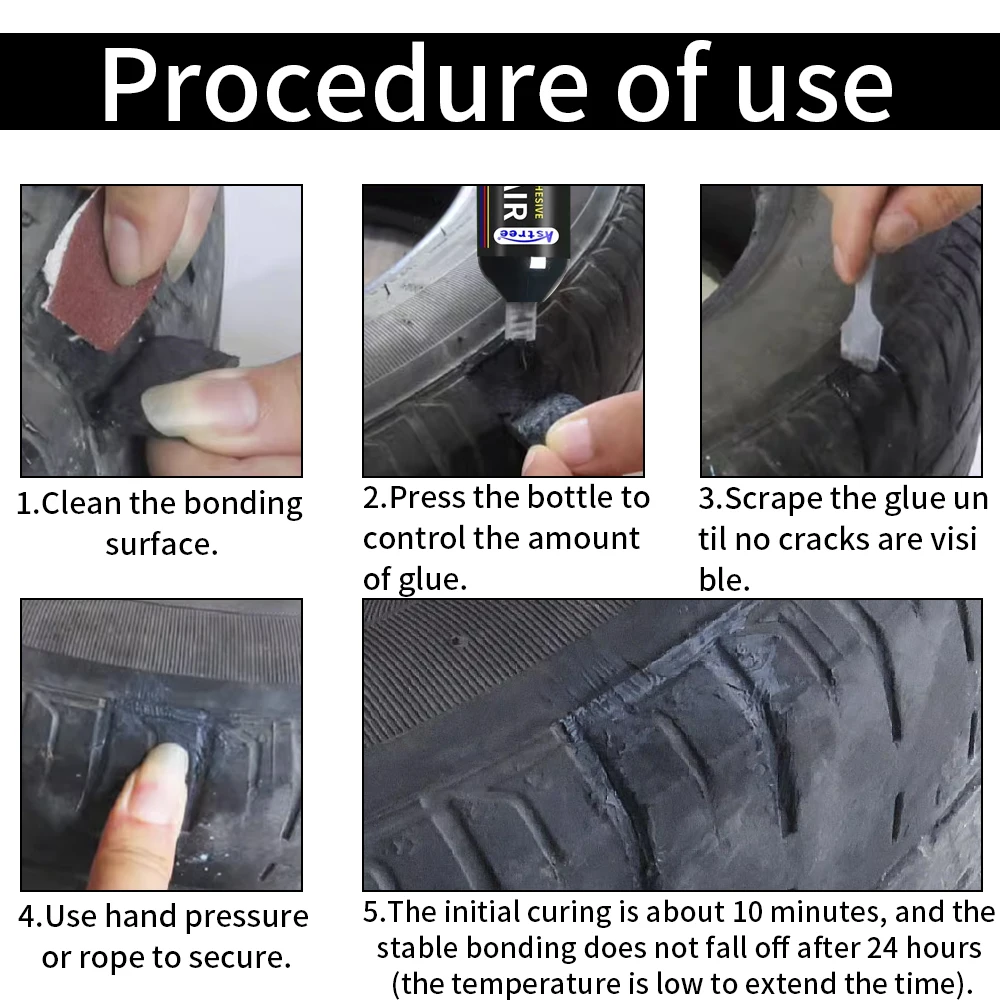 Procedure of use

HESIVE
AIR
Astree

1.Clean the bonding surface.

2.Press the bottle to control the amount of glue.

3.Scrape the glue un til no cracks are visi ble.

4.Use hand pressure or rope to secure.

5.The initial curing is about 10 minutes, and the stable bonding does not fall off after 24 hours (the temperature is low to extend the time).