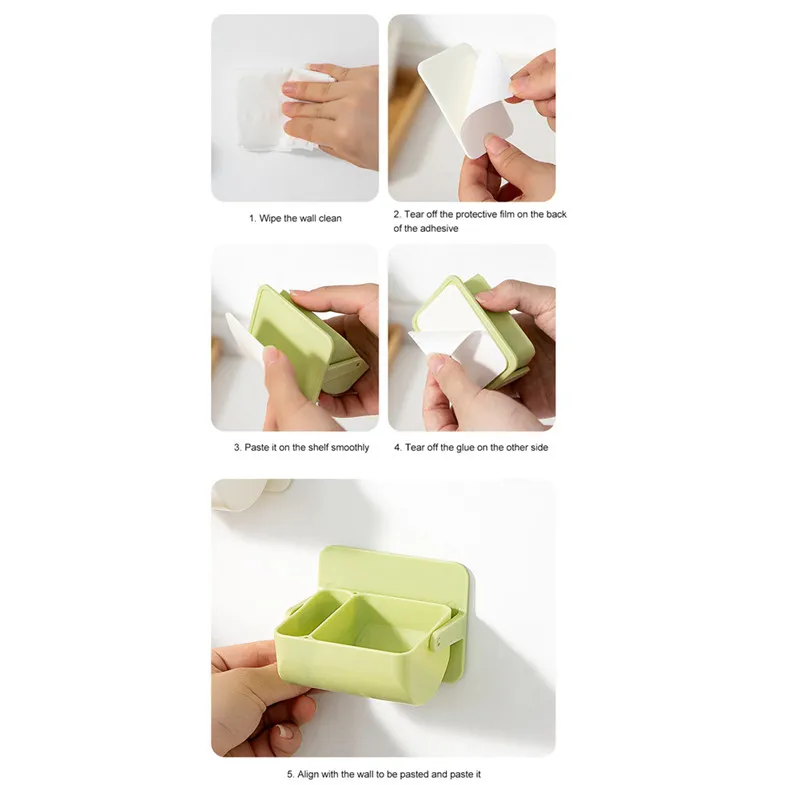 1. Wipe the wall clean

2. Tear off the protective film on the back of the adhesive

3. Paste it on the shelf smoothly

4. Tear off the glue on the other side

5. Align with the wall to be pasted and paste it