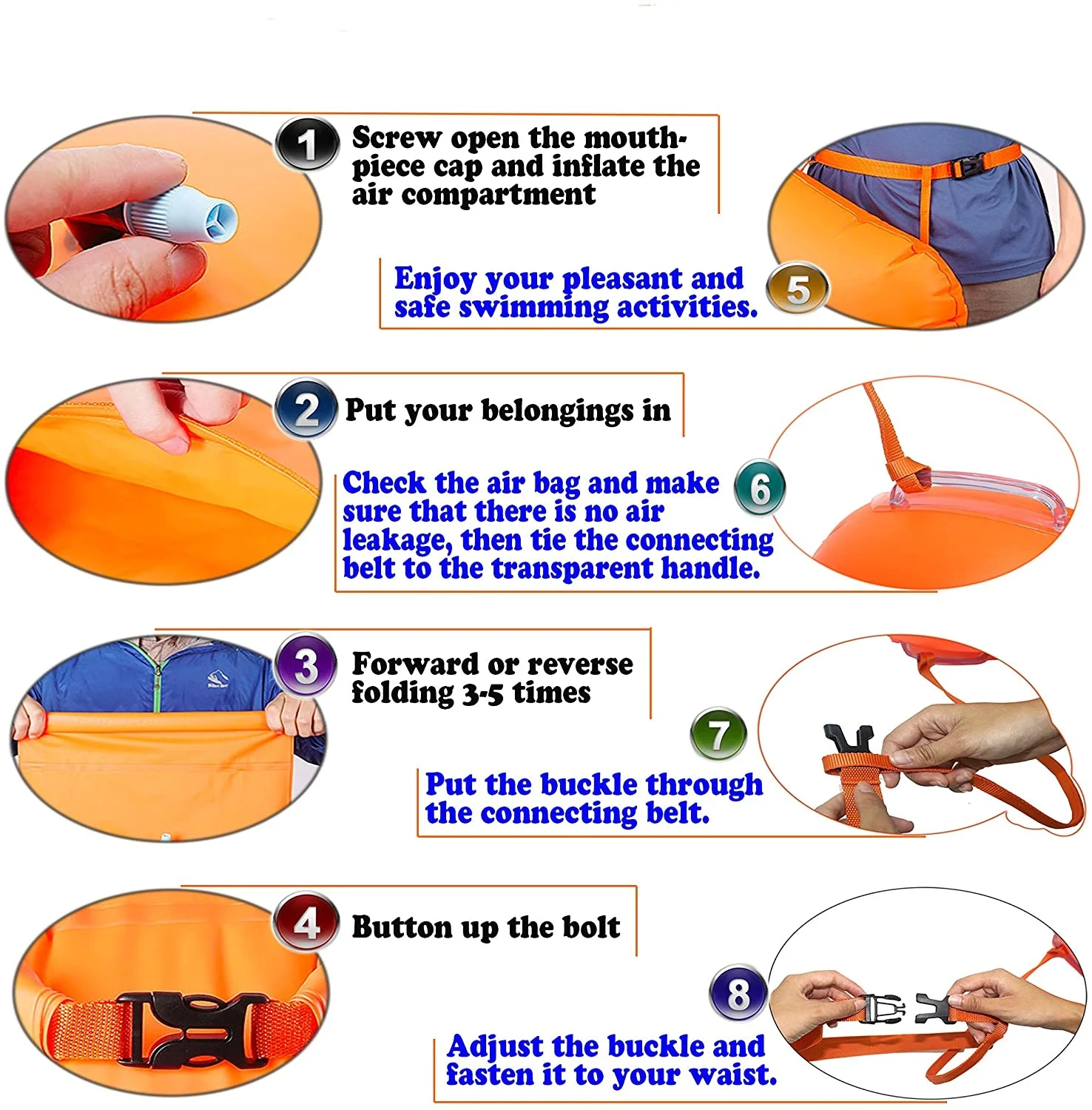 1 Screw open the mouthpiece cap and inflate the air compartment

Enjoy your pleasant and safe swimming activities. 5

2 Put your belongings in

Check the air bag and make sure that there is no air leakage, then tie the connecting belt to the transparent handle. 6

3 Forward or reverse folding 3-5 times

7

Put the buckle through the connecting belt.

4 Button up the bolt

8

Adjust the buckle and fasten it to your waist.