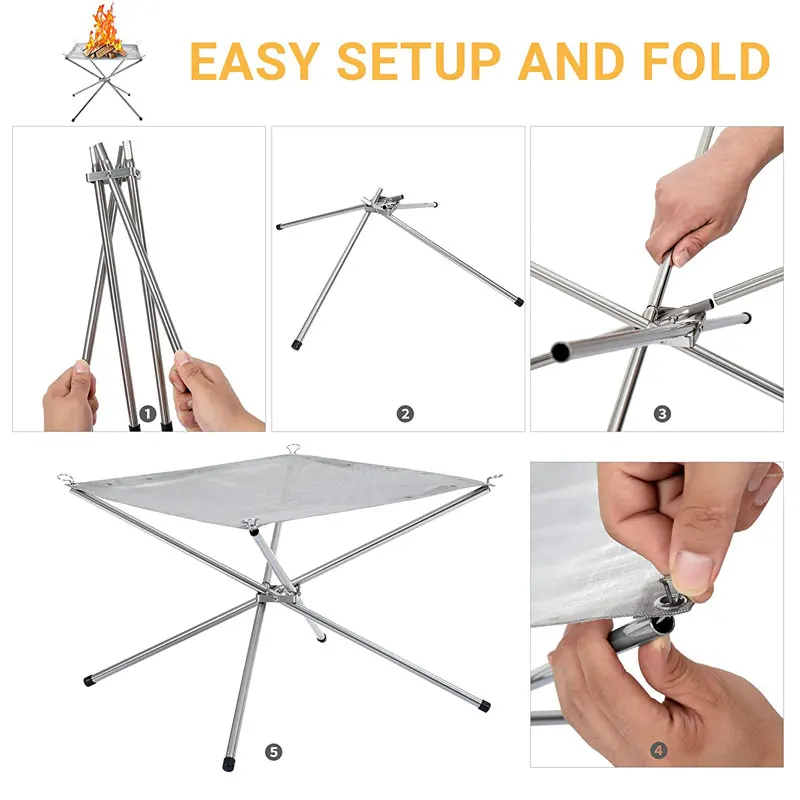 EASY SETUP AND FOLD

1

2

3

5

4