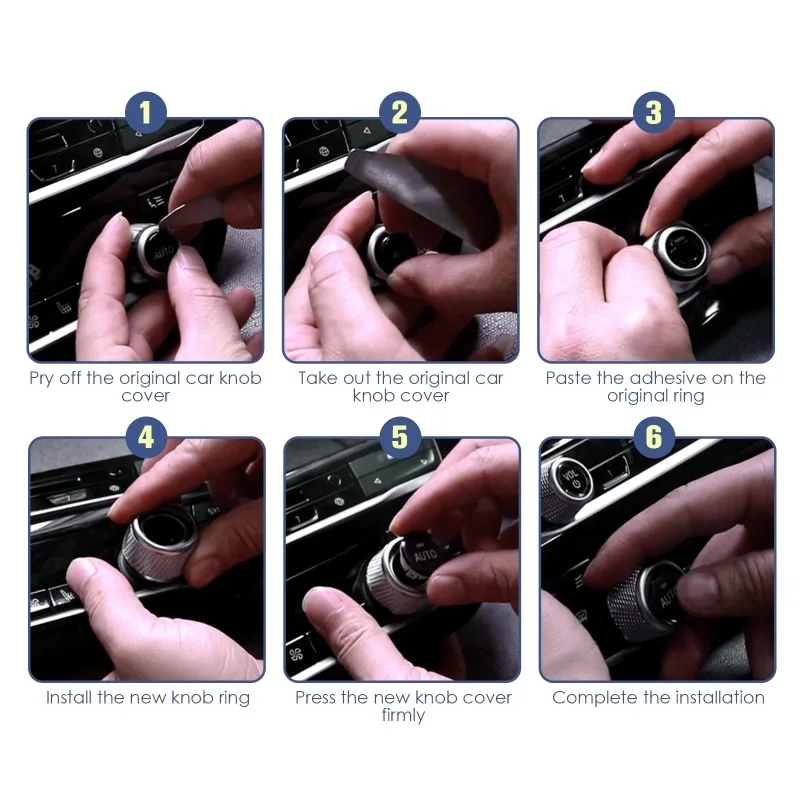 1

AUTO

Pry off the original car knob cover

2

Take out the original car knob cover

3

Paste the adhesive on the original ring

4

Install the new knob ring

5

AUTO

Press the new knob cover firmly

6

VOL

AUTO

Complete the installation