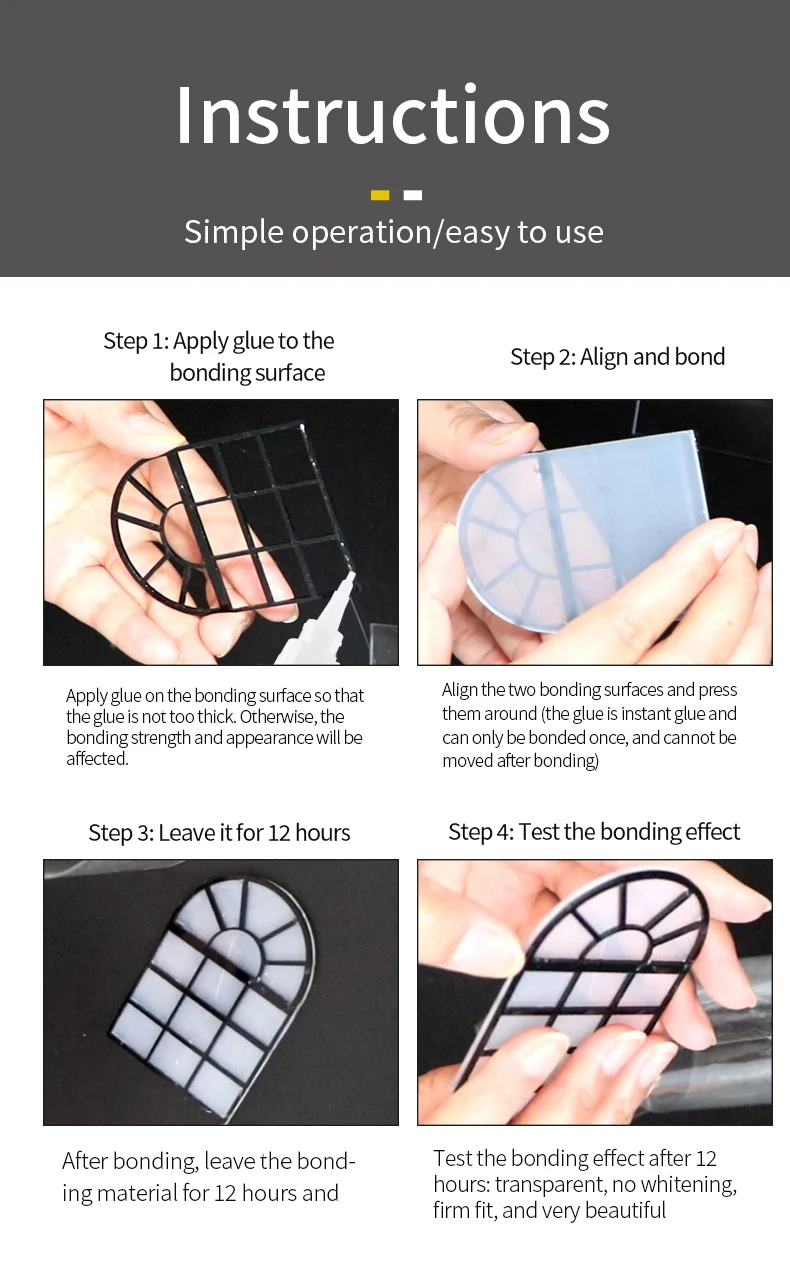 Instructions

Simple operation/easy to use

Step 1: Apply glue to the bonding surface

Apply glue on the bonding surface so that the glue is not too thick. Otherwise, the bonding strength and appearance will be affected.

Step 2: Align and bond

Align the two bonding surfaces and press them around (the glue is instant glue and can only be bonded once, and cannot be moved after bonding)

Step 3: Leave it for 12 hours

After bonding, leave the bonding material for 12 hours and

Step 4: Test the bonding effect

Test the bonding effect after 12 hours: transparent, no whitening, firm fit, and very beautiful