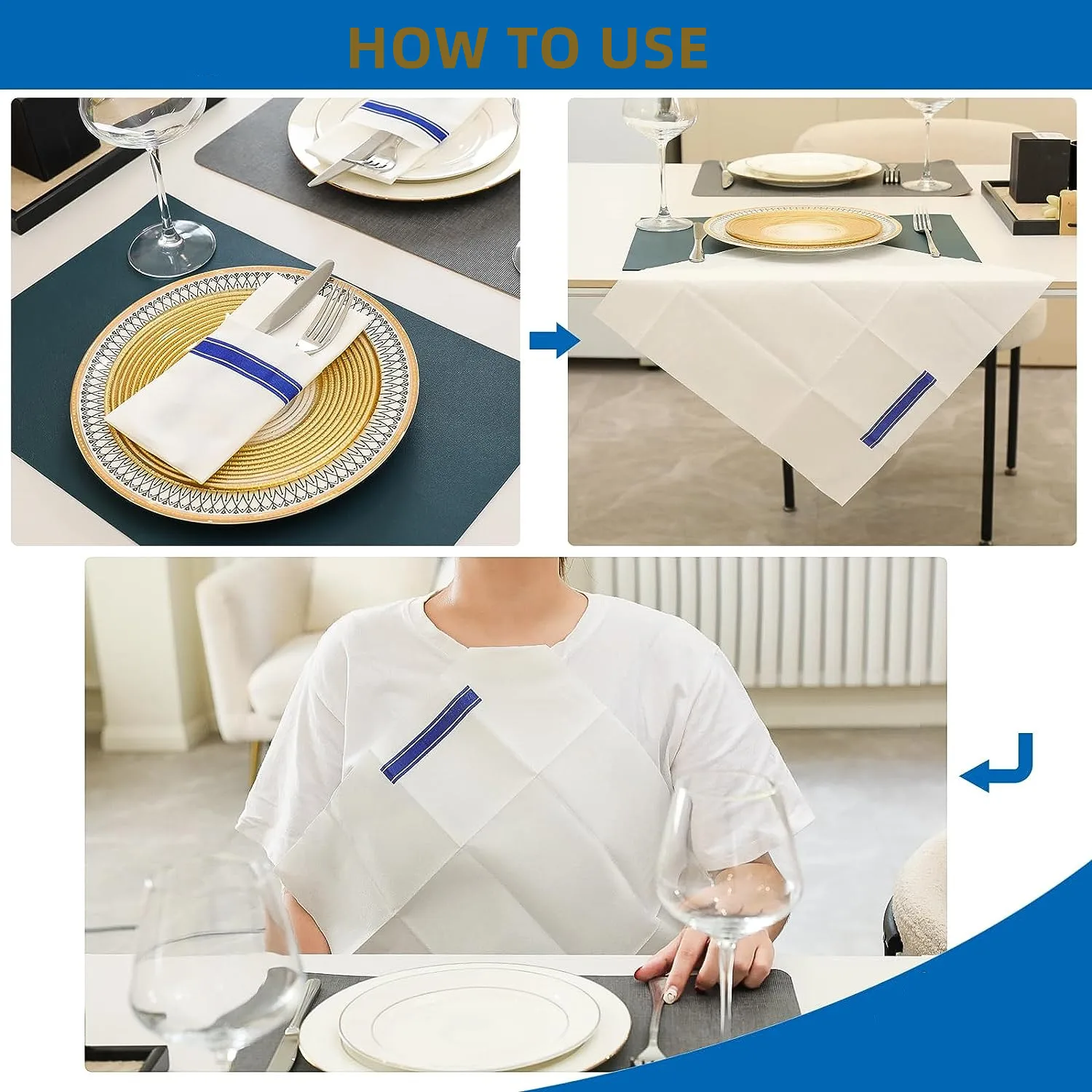 HOW TO USE