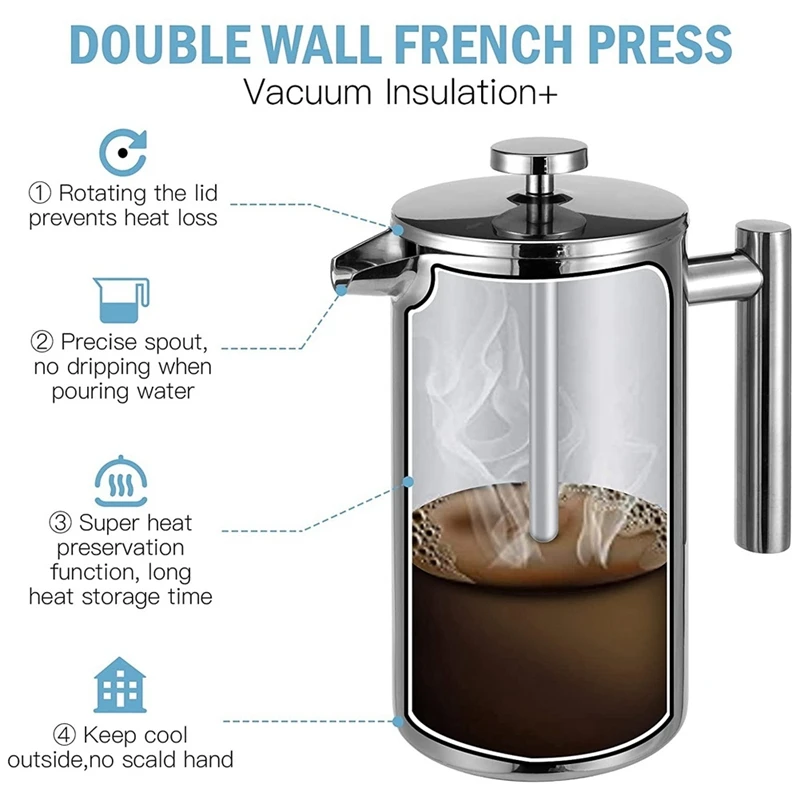 DOUBLE WALL FRENCH PRESS
Vacuum Insulation+

① Rotating the lid prevents heat loss

② Precise spout, no dripping when pouring water

③ Super heat preservation function, long heat storage time

④ Keep cool outside,no scald hand