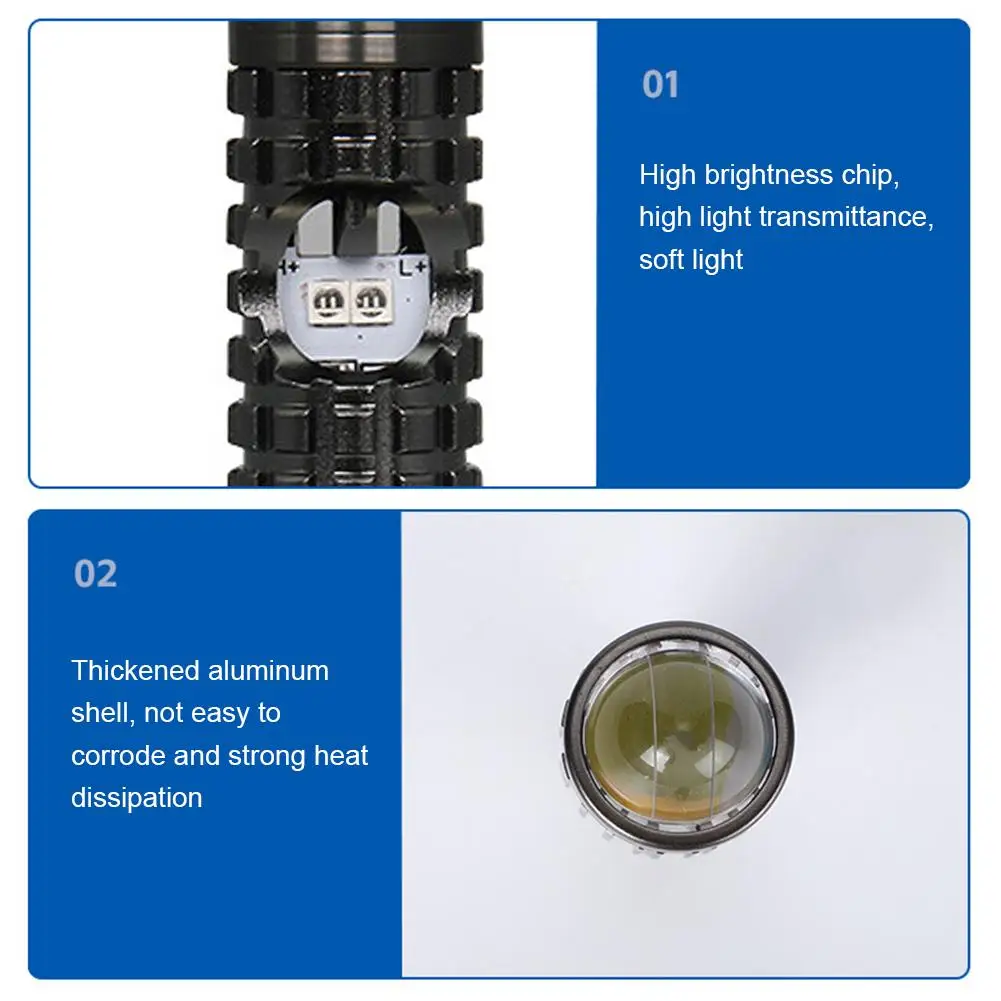 H+ L+

01

High brightness chip, high light transmittance, soft light

02

Thickened aluminum shell, not easy to corrode and strong heat dissipation