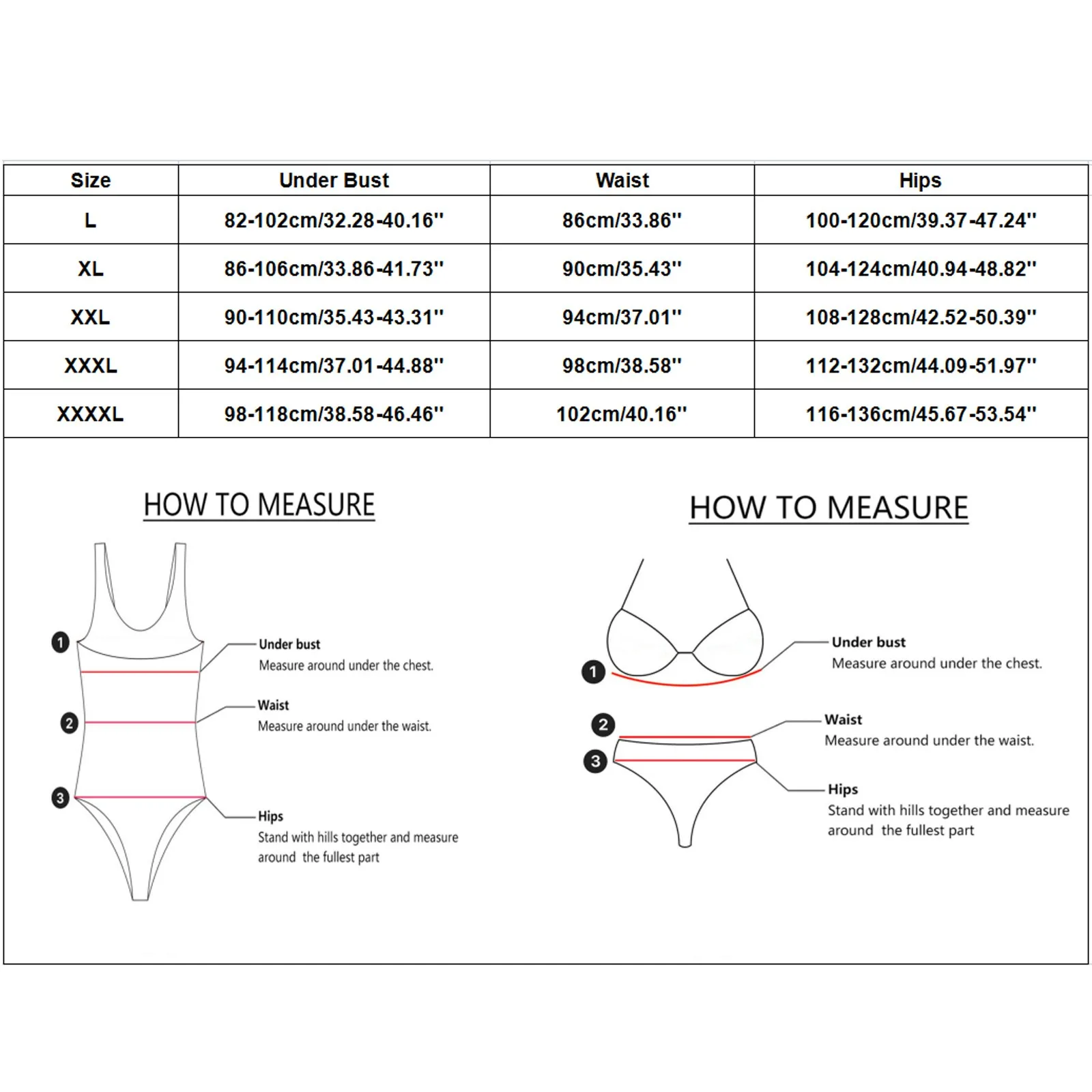 | Size | Under Bust | Waist | Hips |
|---|---|---|---|
| L | 82-102cm/32.28-40.16'' | 86cm/33.86'' | 100-120cm/39.37-47.24'' |
| XL | 86-106cm/33.86-41.73'' | 90cm/35.43'' | 104-124cm/40.94-48.82'' |
| XXL | 90-110cm/35.43-43.31'' | 94cm/37.01'' | 108-128cm/42.52-50.39'' |
| XXXL | 94-114cm/37.01-44.88'' | 98cm/38.58'' | 112-132cm/44.09-51.97'' |
| XXXXL | 98-118cm/38.58-46.46'' | 102cm/40.16'' | 116-136cm/45.67-53.54'' |

HOW TO MEASURE

1 Under bust
Measure around under the chest.

2 Waist
Measure around under the waist.

3 Hips
Stand with hills together and measure around the fullest part

HOW TO MEASURE

1 Under bust
Measure around under the chest.

2 Waist
Measure around under the waist.

3 Hips
Stand with hills together and measure around the fullest part