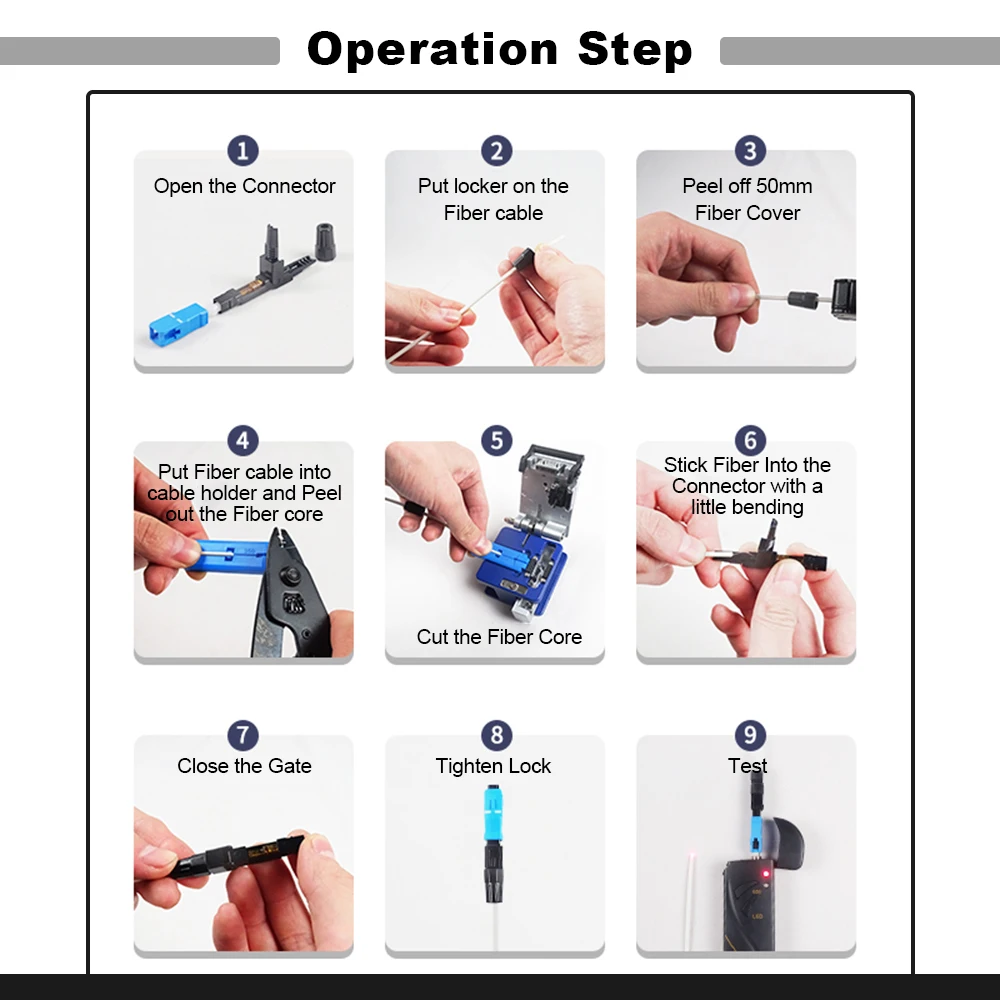 Operation Step

1
Open the Connector

2
Put locker on the Fiber cable

3
Peel off 50mm Fiber Cover

4
Put Fiber cable into cable holder and Peel out the Fiber core

5
Cut the Fiber Core

6
Stick Fiber Into the Connector with a little bending

7
Close the Gate

8
Tighten Lock

9
Test