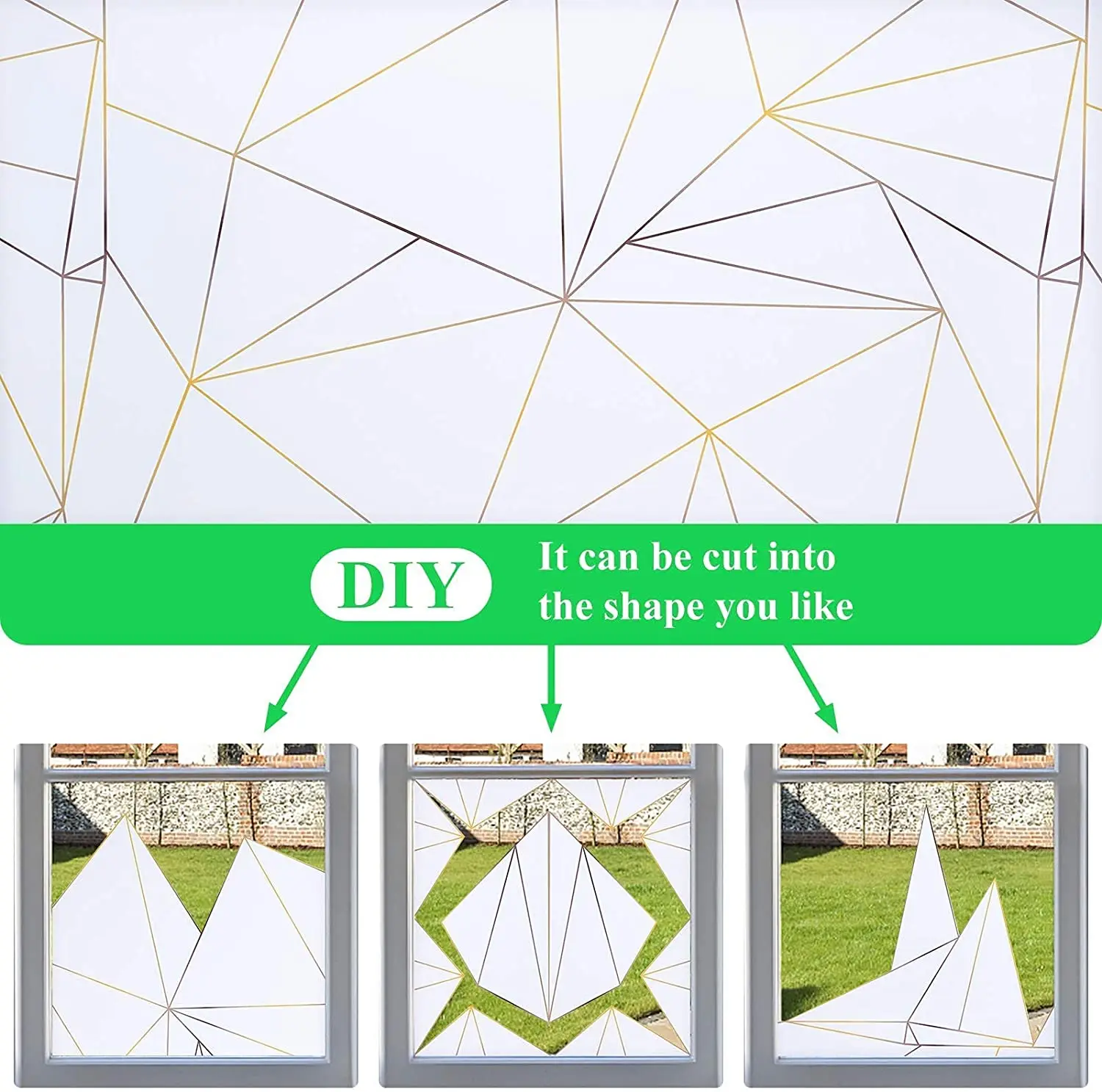 DIY

It can be cut into the shape you like