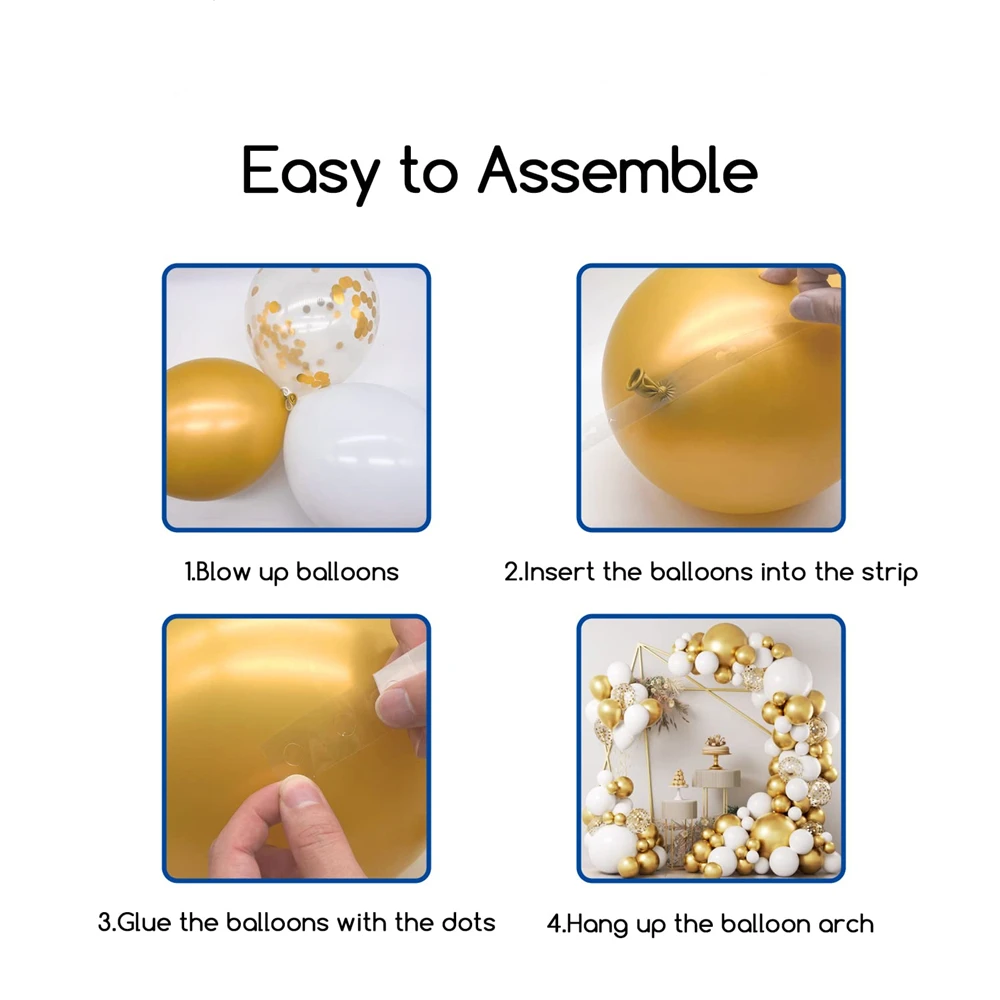 Easy to Assemble

1.Blow up balloons

2.Insert the balloons into the strip

3.Glue the balloons with the dots

4.Hang up the balloon arch