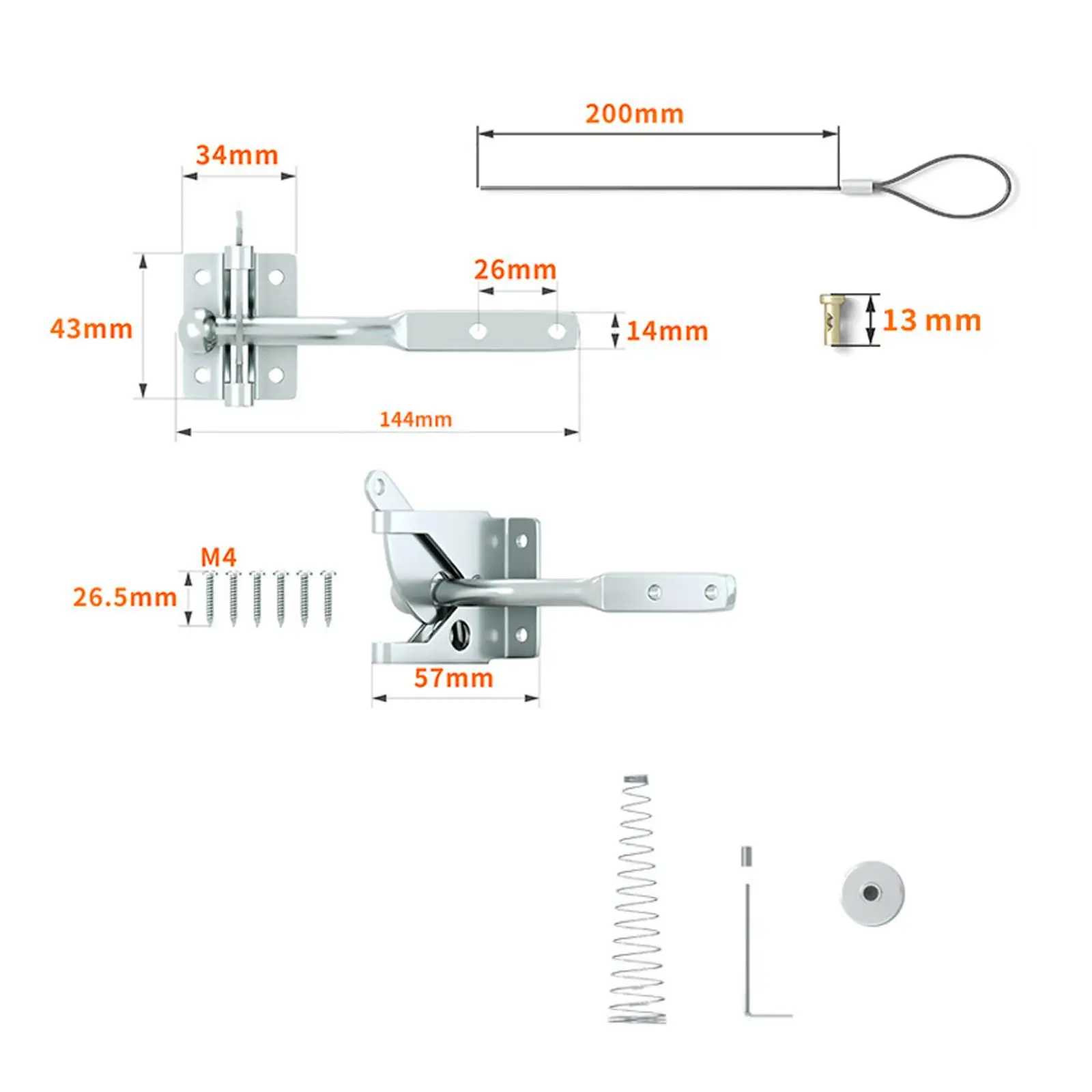 200mm

34mm

26mm

43mm

14mm

13 mm

144mm

M4

26.5mm

57mm