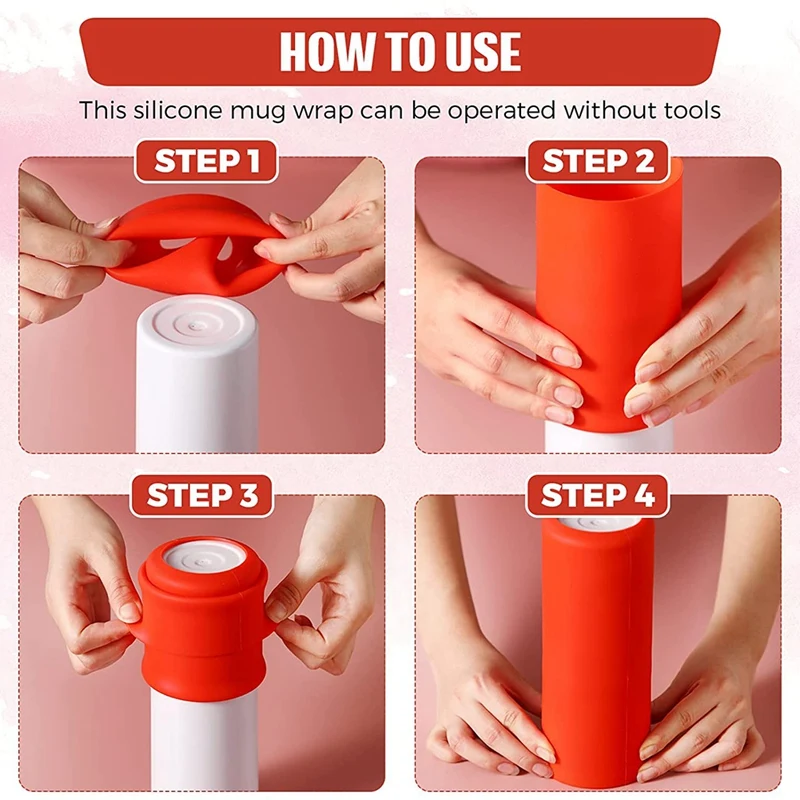 HOW TO USE

This silicone mug wrap can be operated without tools

STEP 1

STEP 2

STEP 3

STEP 4