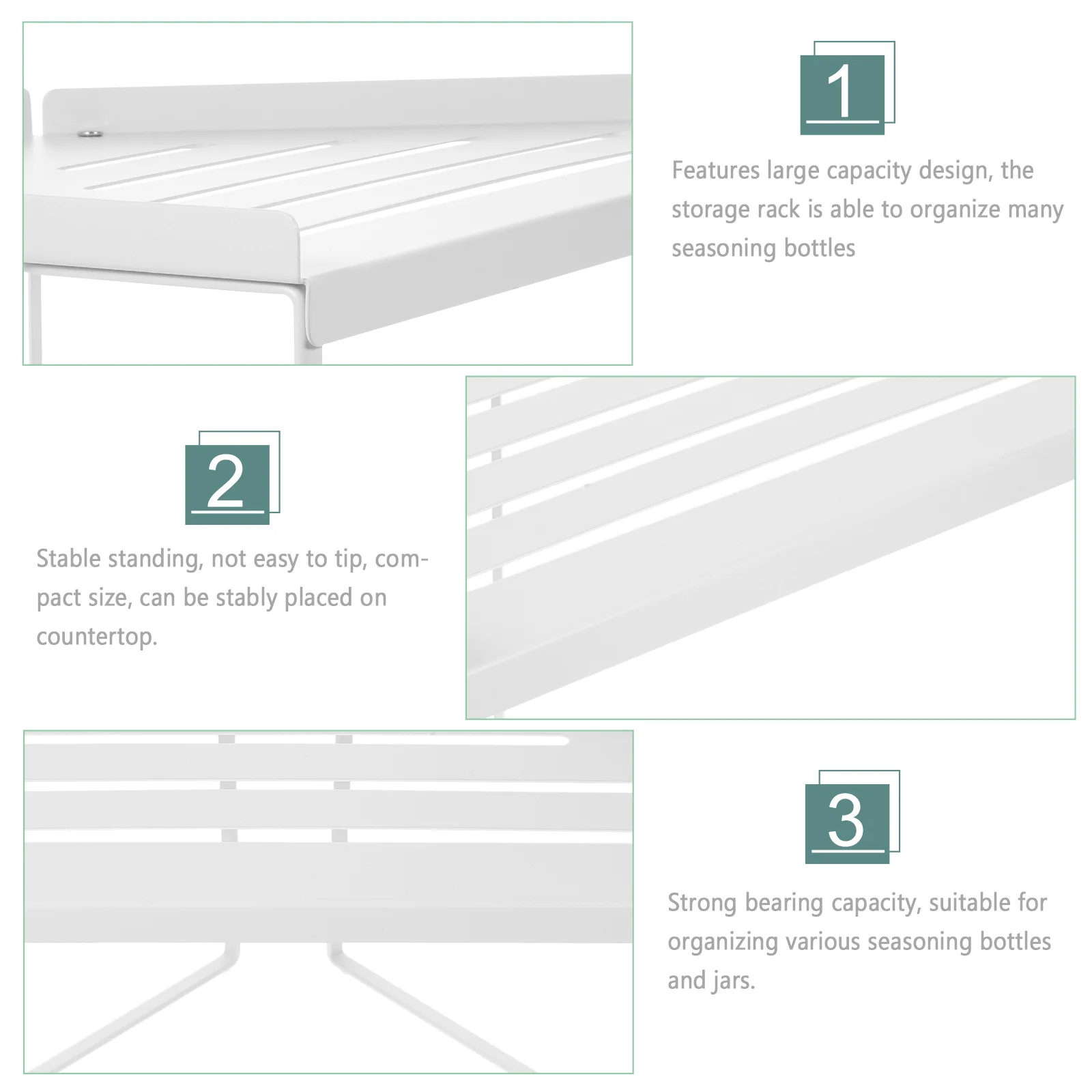 1

Features large capacity design, the storage rack is able to organize many seasoning bottles

2

Stable standing, not easy to tip, compact size, can be stably placed on countertop.

3

Strong bearing capacity, suitable for organizing various seasoning bottles and jars.