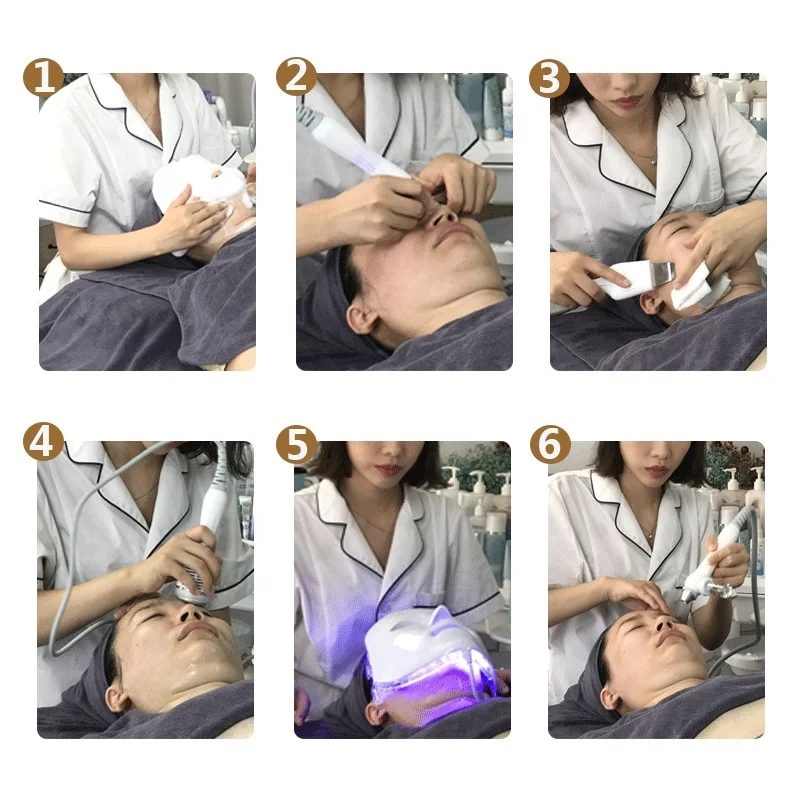 1
2
3
4
5
6