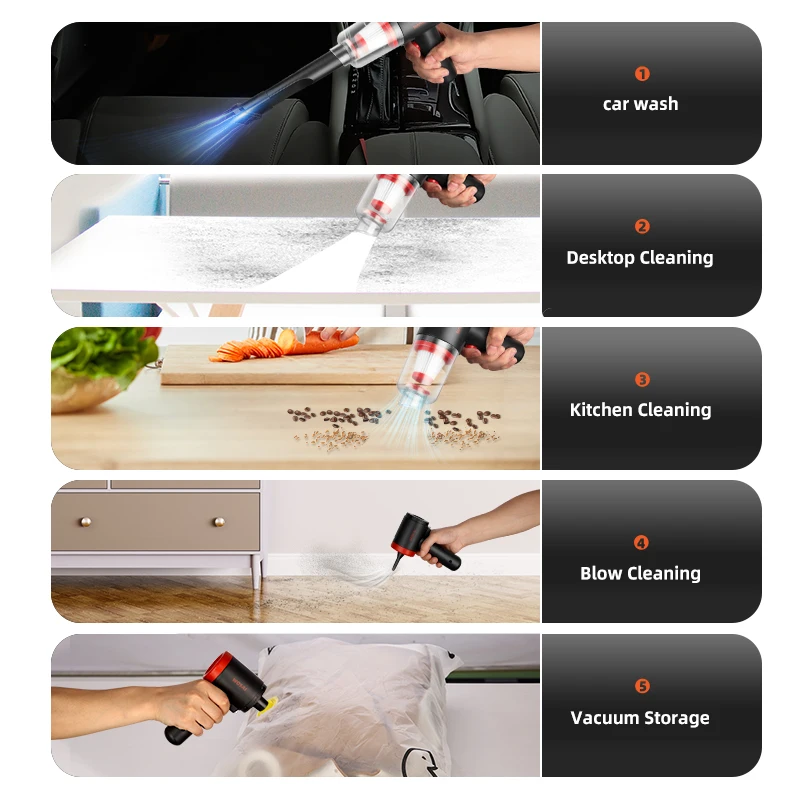 1
car wash

2
Desktop Cleaning

3
Kitchen Cleaning

4
Blow Cleaning

5
Vacuum Storage