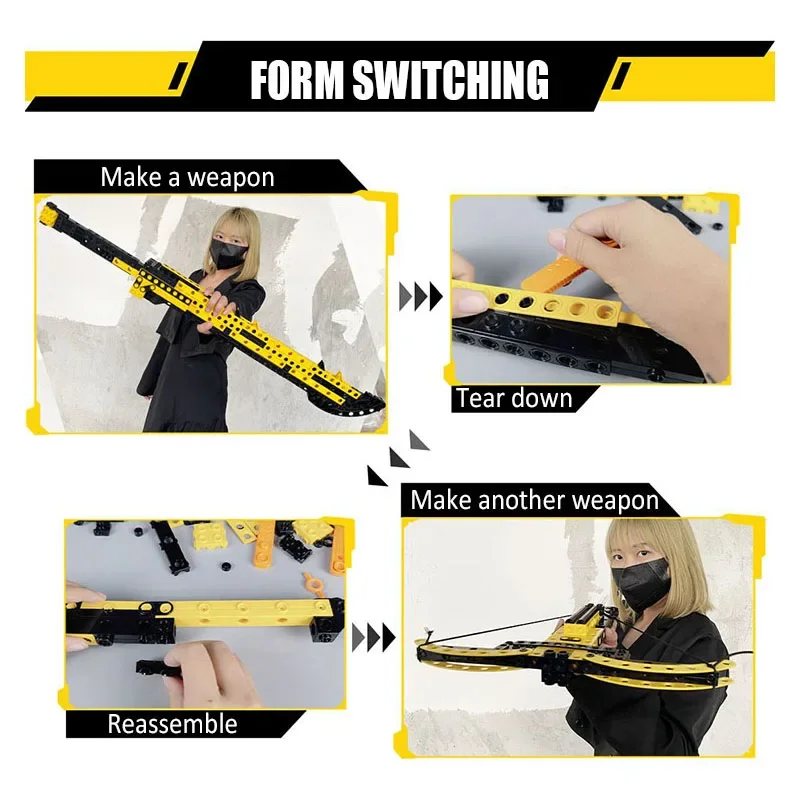 FORM SWITCHING

Make a weapon

Tear down

Make another weapon

Reassemble