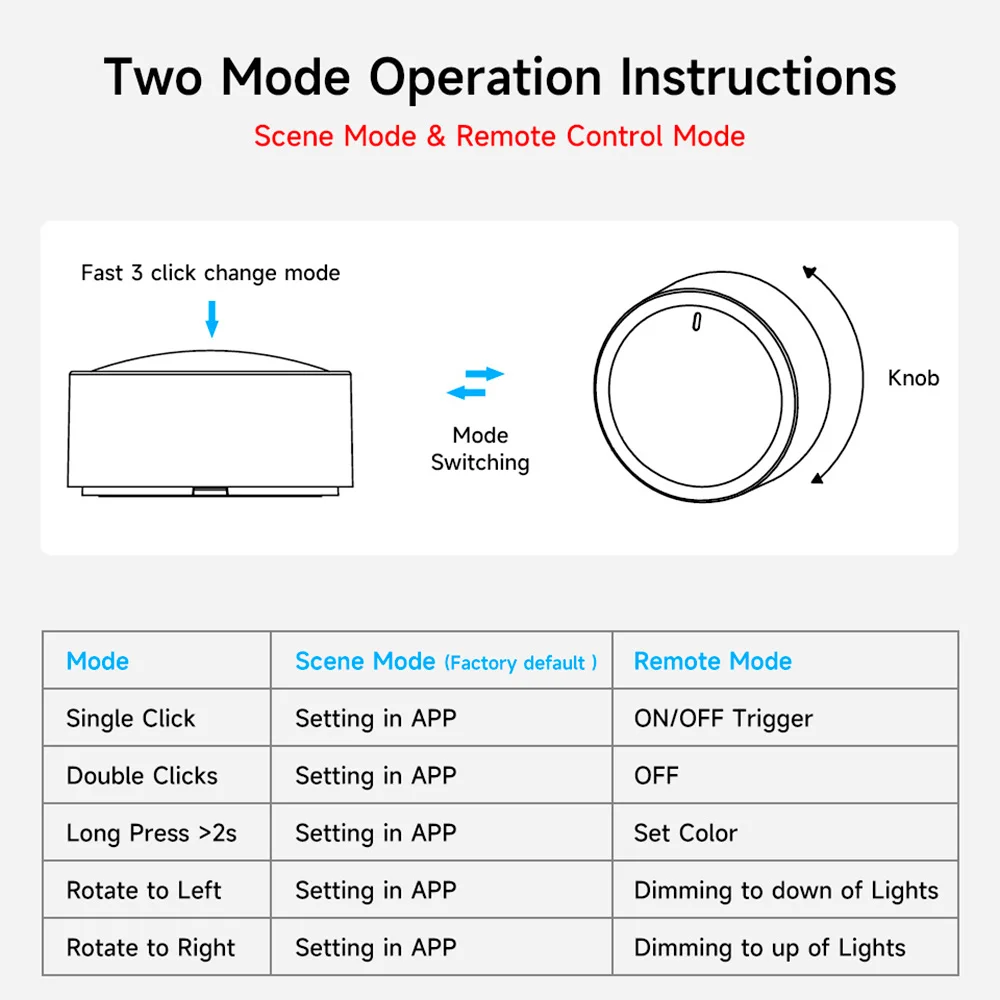 Two Mode Operation Instructions

Scene Mode & Remote Control Mode

Fast 3 click change mode

Mode Switching

Knob

| Mode | Scene Mode (Factory default ) | Remote Mode |
|---|---|---|
| Single Click | Setting in APP | ON/OFF Trigger |
| Double Clicks | Setting in APP | OFF |
| Long Press >2s | Setting in APP | Set Color |
| Rotate to Left | Setting in APP | Dimming to down of Lights |
| Rotate to Right | Setting in APP | Dimming to up of Lights |