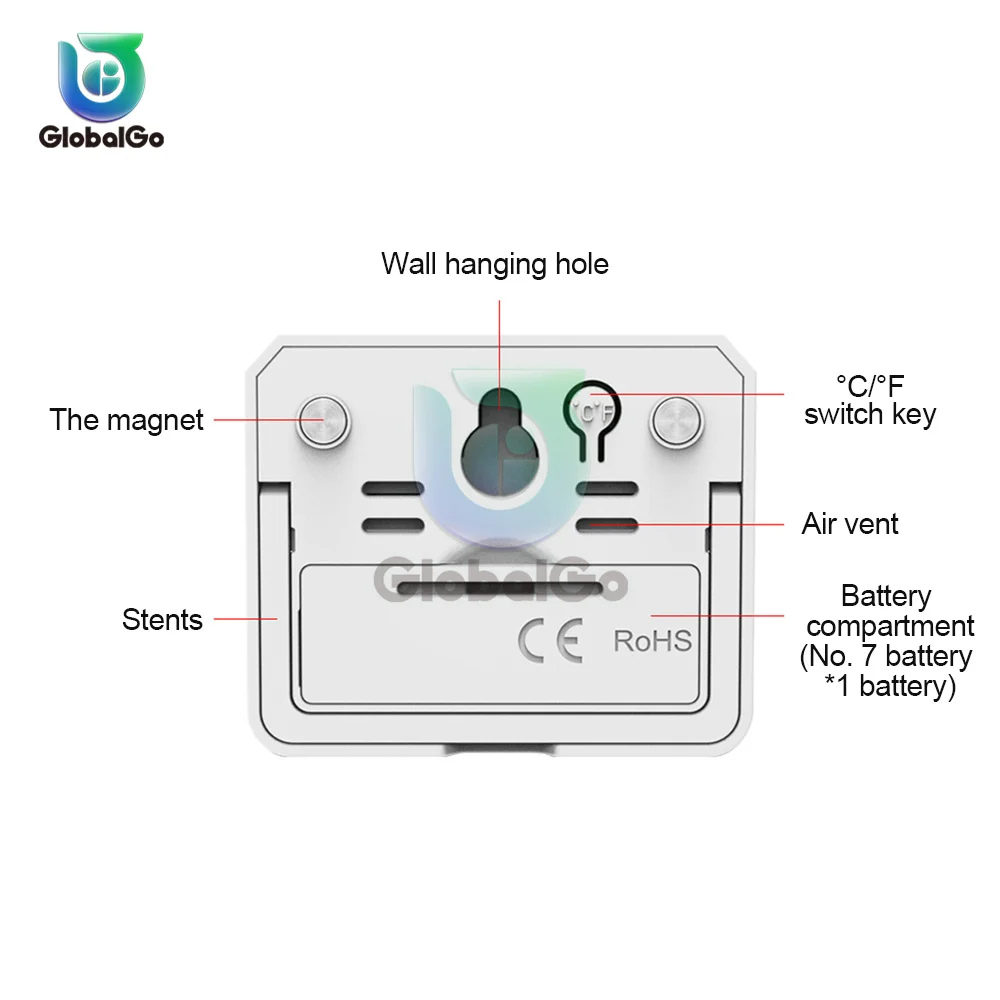 GlobalGo

Wall hanging hole

The magnet

°C/°F switch key

°C/°F

Air vent

GlobalGo

Stents

Battery compartment (No. 7 battery *1 battery)

CE RoHS