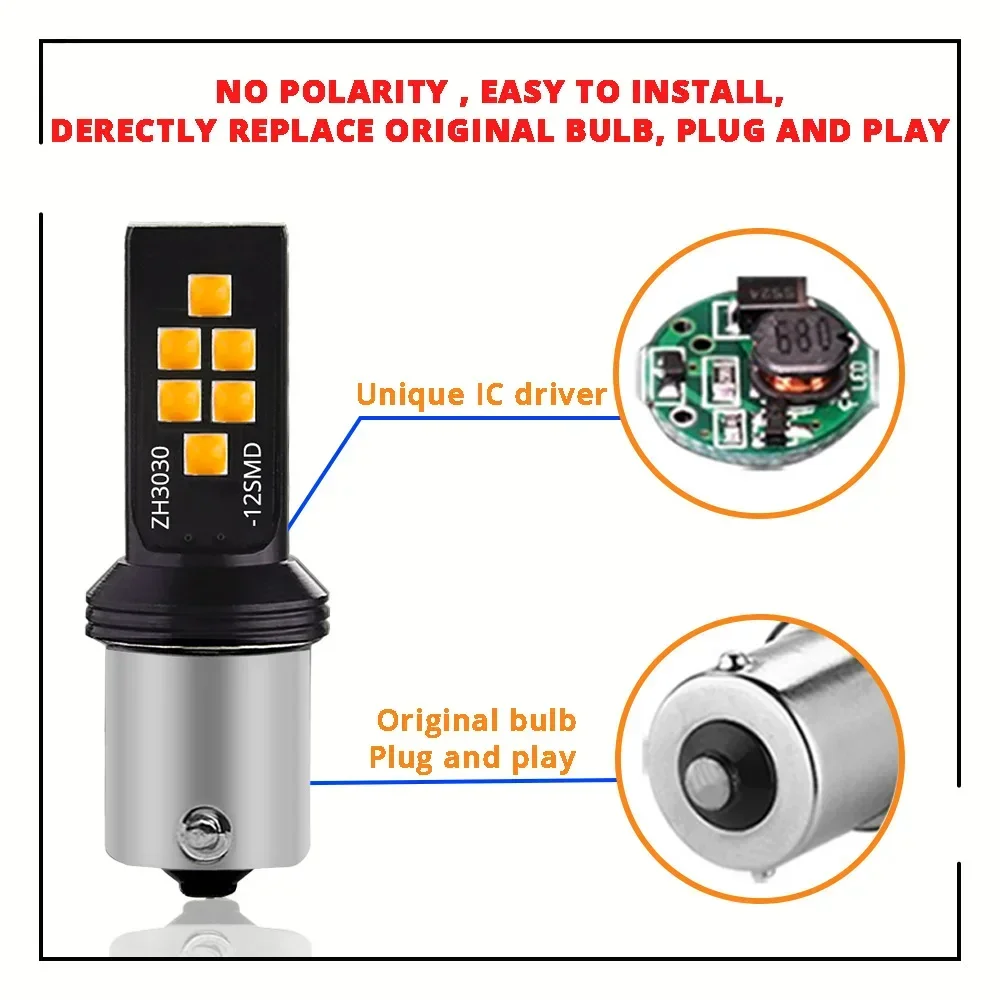 NO POLARITY , EASY TO INSTALL,
DERECTLY REPLACE ORIGINAL BULB, PLUG AND PLAY

ZH3030
-12SMD

Unique IC driver

680
SS24

Original bulb
Plug and play