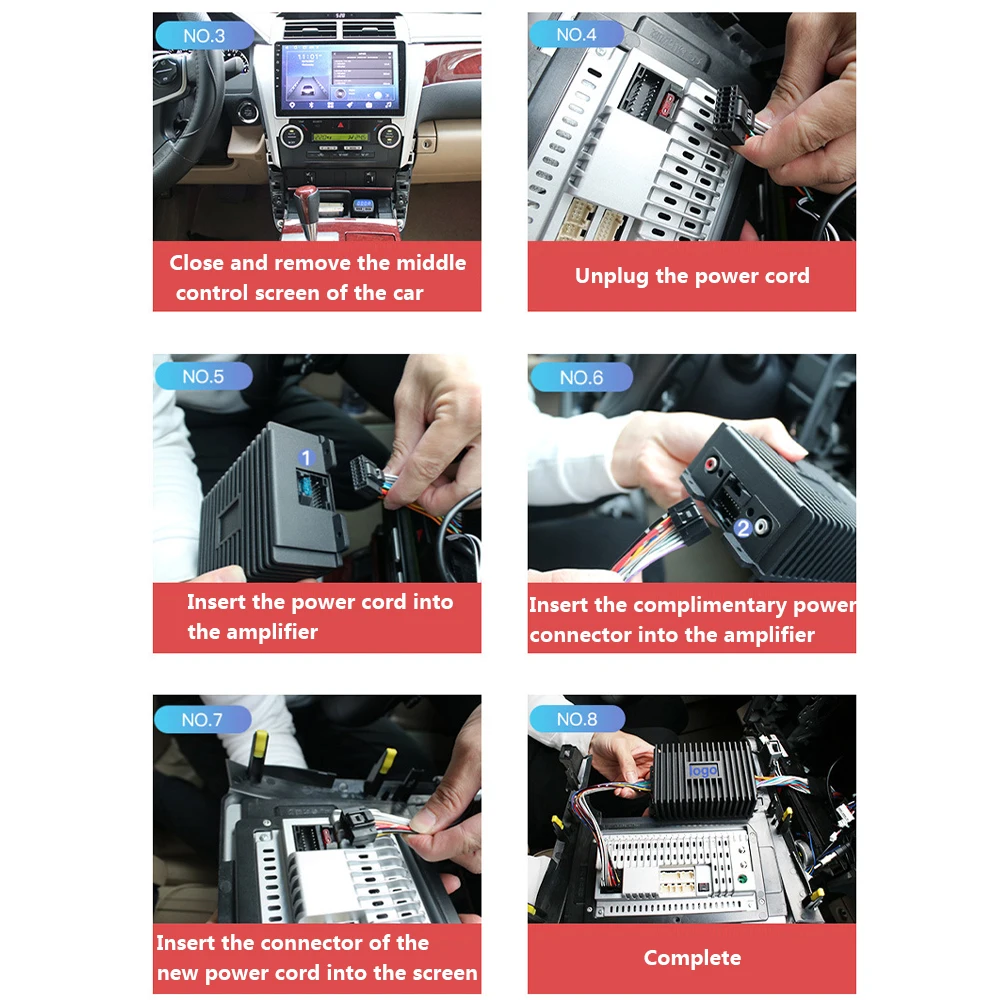 NO.3

Close and remove the middle control screen of the car

NO.4

Unplug the power cord

NO.5

1

Insert the power cord into the amplifier

NO.6

2

Insert the complimentary power connector into the amplifier

NO.7

Insert the connector of the new power cord into the screen

NO.8

logo

Complete