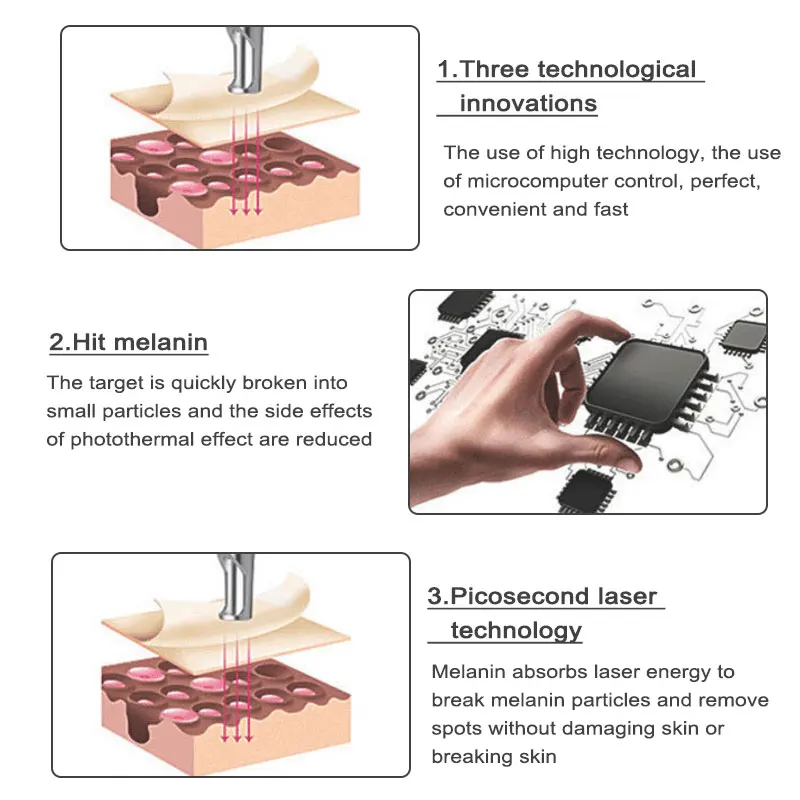 1.Three technological innovations

The use of high technology, the use of microcomputer control, perfect, convenient and fast

2.Hit melanin

The target is quickly broken into small particles and the side effects of photothermal effect are reduced

3.Picosecond laser technology

Melanin absorbs laser energy to break melanin particles and remove spots without damaging skin or breaking skin