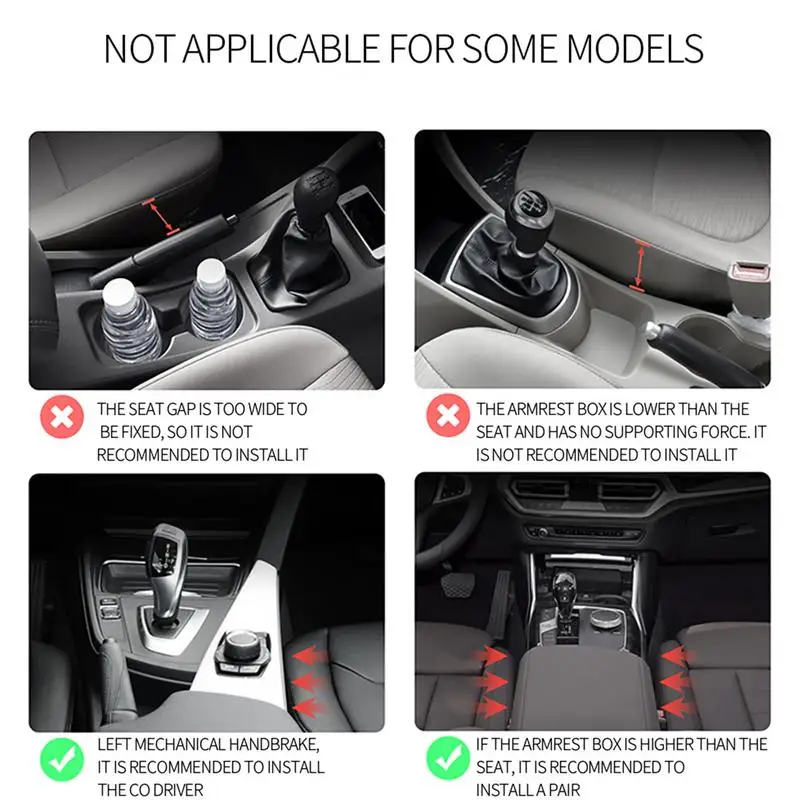 NOT APPLICABLE FOR SOME MODELS

THE SEAT GAP IS TOO WIDE TO BE FIXED, SO IT IS NOT RECOMMENDED TO INSTALL IT

THE ARMREST BOX IS LOWER THAN THE SEAT AND HAS NO SUPPORTING FORCE. IT IS NOT RECOMMENDED TO INSTALL IT

LEFT MECHANICAL HANDBRAKE, IT IS RECOMMENDED TO INSTALL THE CO DRIVER

IF THE ARMREST BOX IS HIGHER THAN THE SEAT, IT IS RECOMMENDED TO INSTALL A PAIR