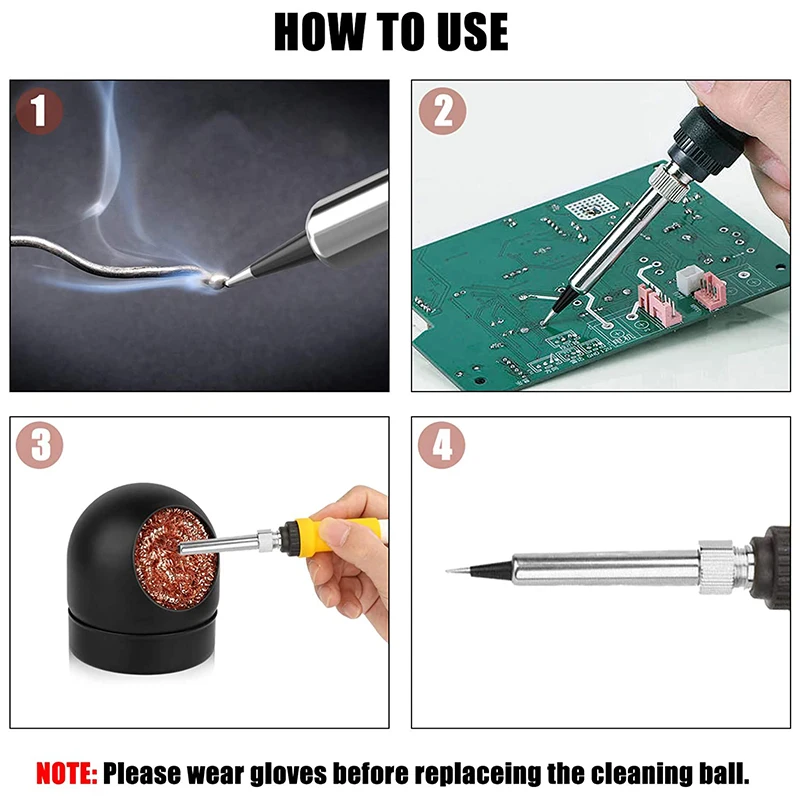 HOW TO USE

1

2

3

4

NOTE: Please wear gloves before replaceing the cleaning ball.