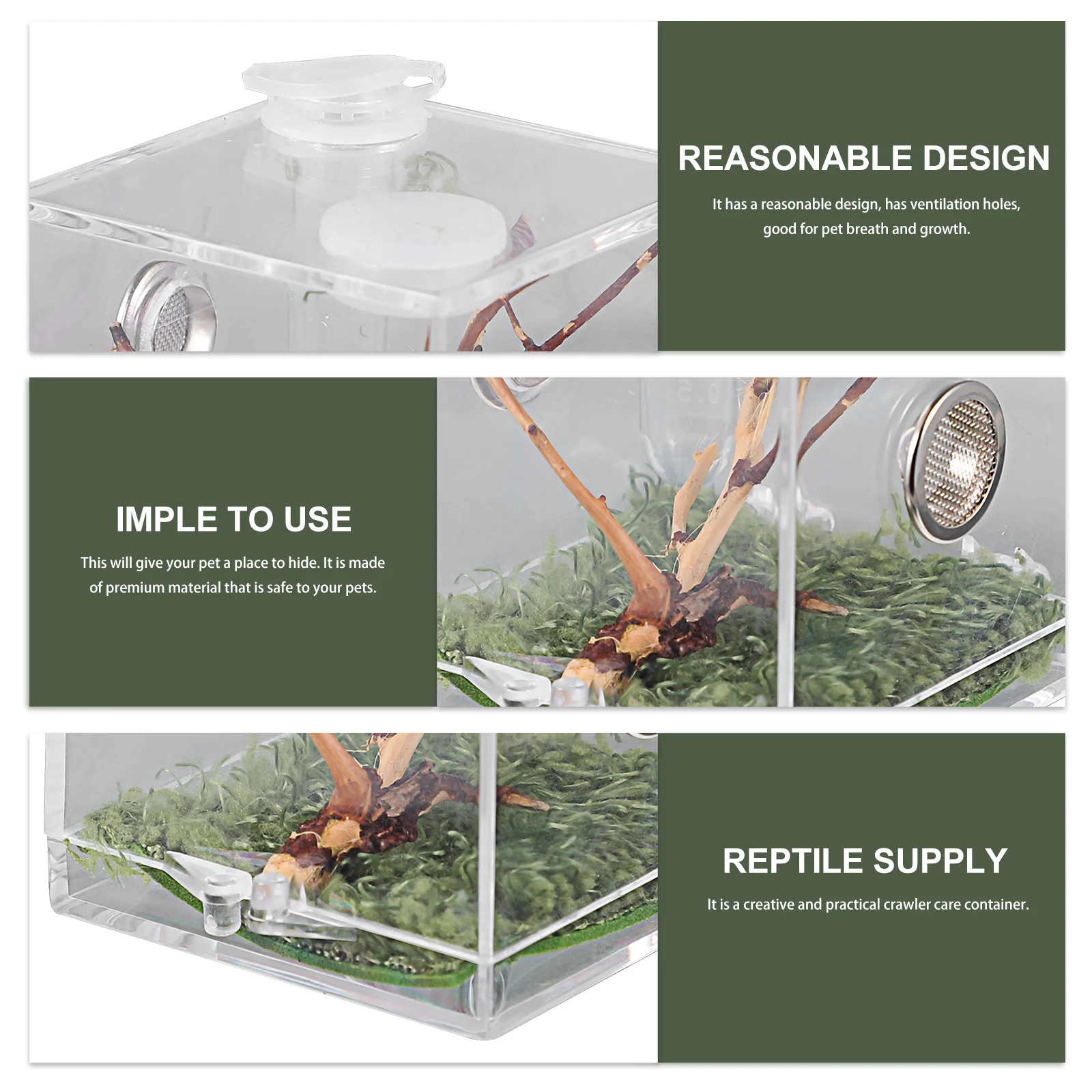 REASONABLE DESIGN

It has a reasonable design, has ventilation holes, good for pet breath and growth.

IMPLE TO USE

This will give your pet a place to hide. It is made of premium material that is safe to your pets.

REPTILE SUPPLY

It is a creative and practical crawler care container.