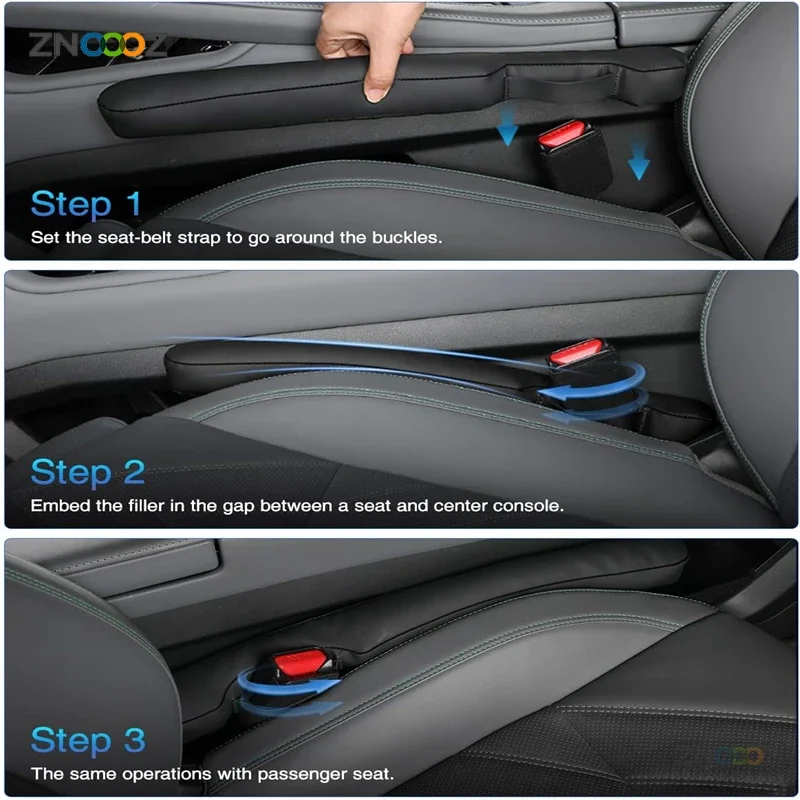 ZNOOOZ

Step 1
Set the seat-belt strap to go around the buckles.

Step 2
Embed the filler in the gap between a seat and center console.

Step 3
The same operations with passenger seat.