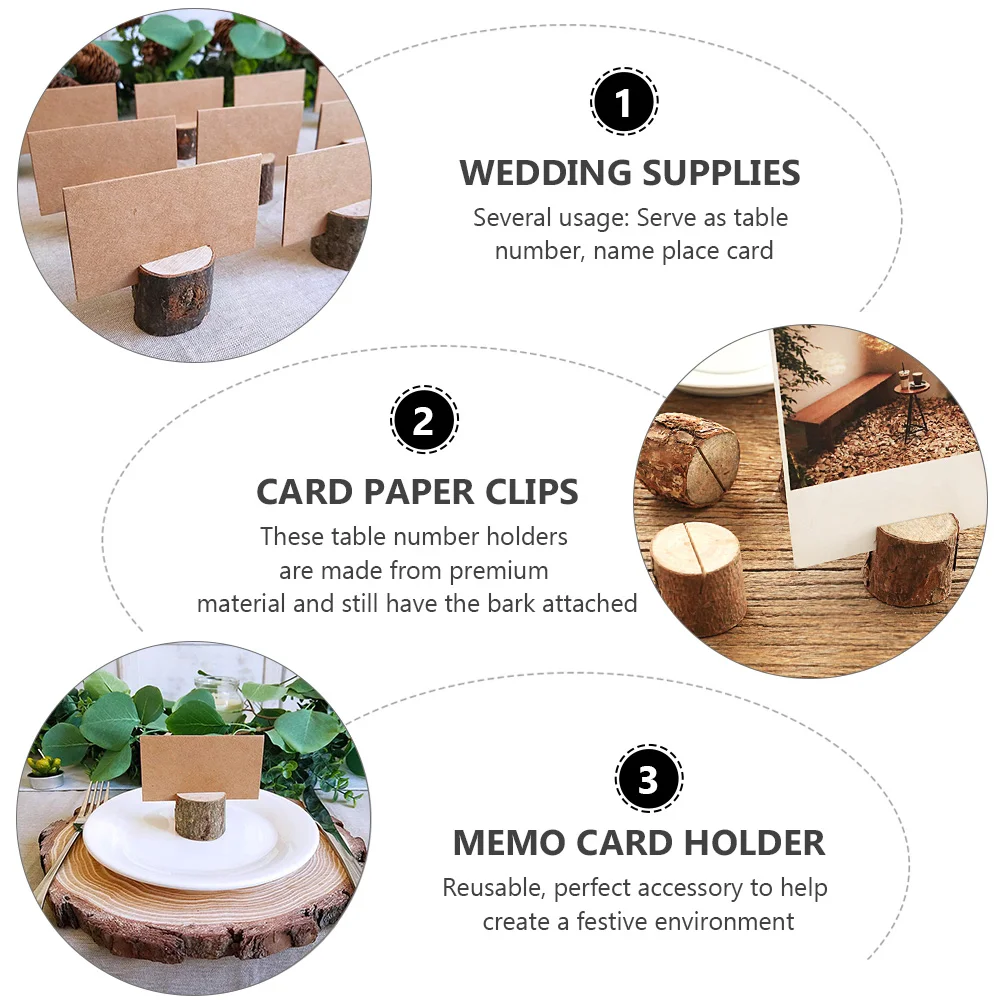 1

WEDDING SUPPLIES

Several usage: Serve as table number, name place card

2

CARD PAPER CLIPS

These table number holders are made from premium material and still have the bark attached

3

MEMO CARD HOLDER

Reusable, perfect accessory to help create a festive environment