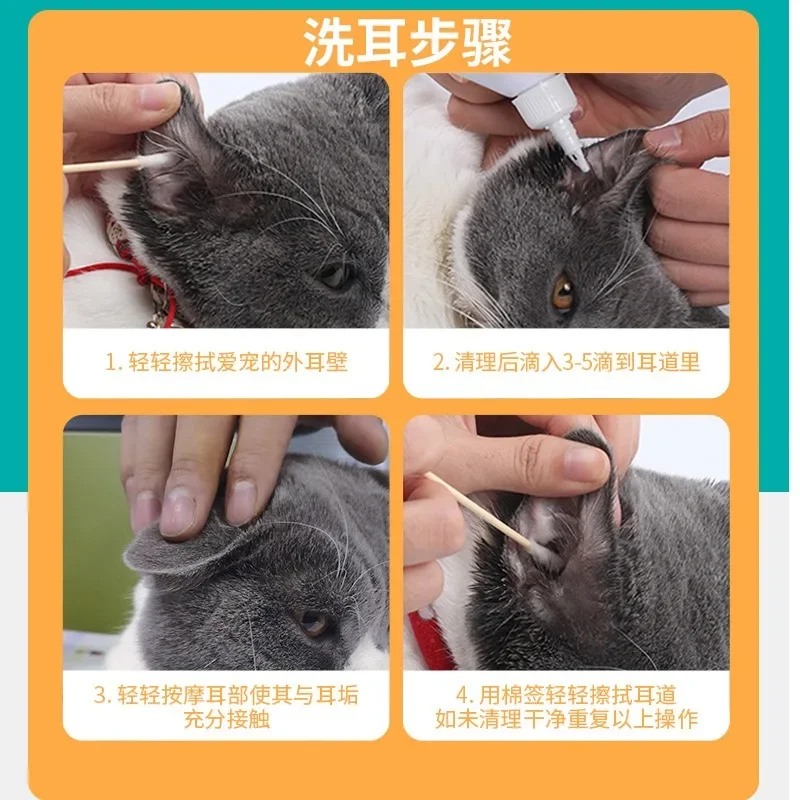 洗耳步骤

1. 轻轻擦拭爱宠的外耳壁

2. 清理后滴入3-5滴到耳道里

3. 轻轻按摩耳部使其与耳垢充分接触

4. 用棉签轻轻擦拭耳道
如未清理干净重复以上操作