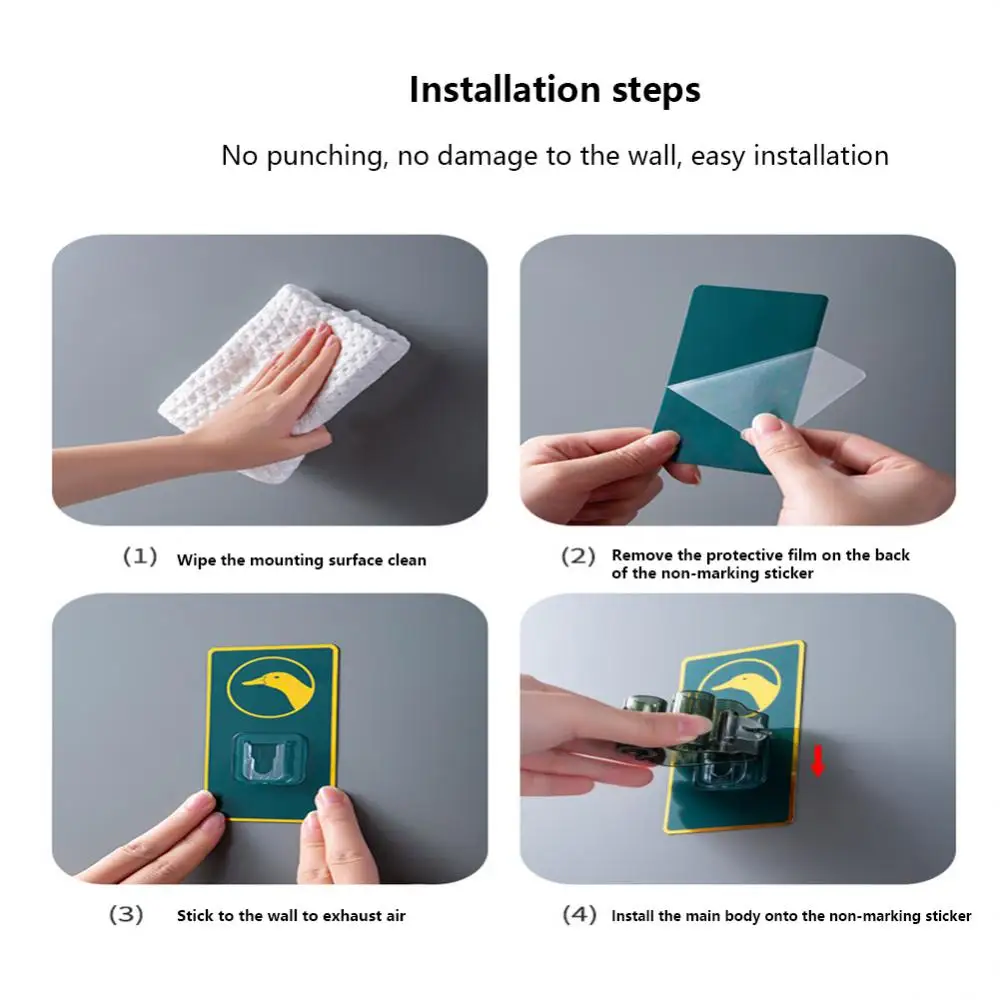 Installation steps

No punching, no damage to the wall, easy installation

(1) Wipe the mounting surface clean

(2) Remove the protective film on the back of the non-marking sticker

(3) Stick to the wall to exhaust air

(4) Install the main body onto the non-marking sticker